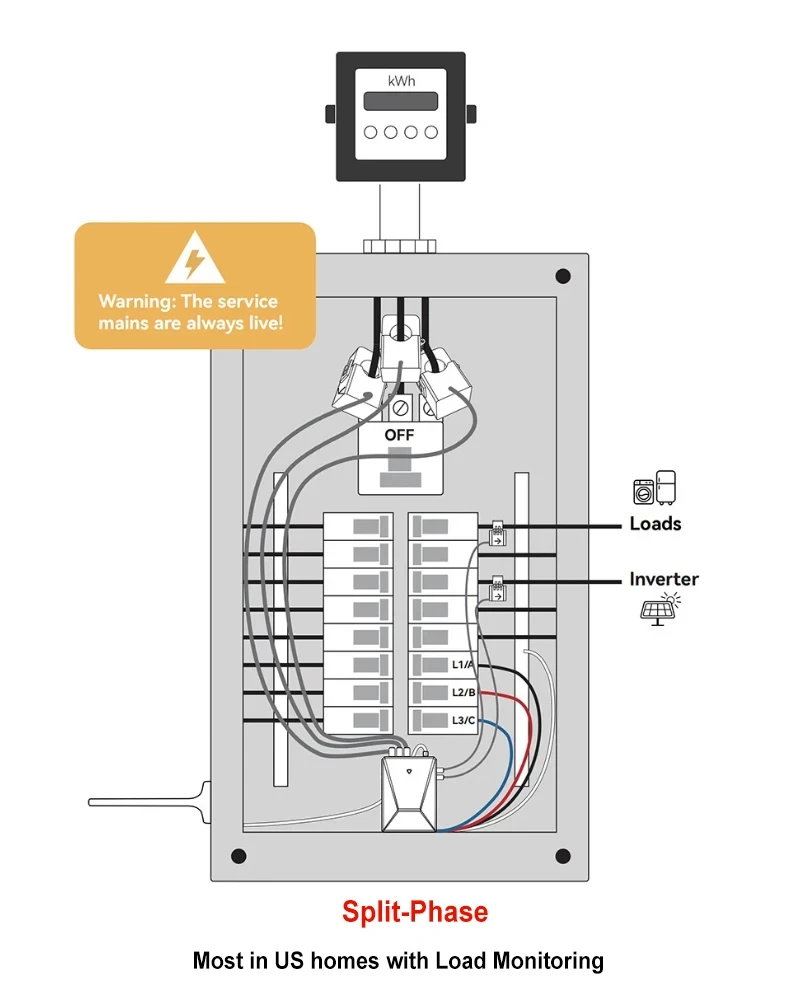 kWh

Warning: The service mains are always live!

OFF

Loads

Inverter

L1/A
L2/B
L3/C

Split-Phase

Most in US homes with Load Monitoring