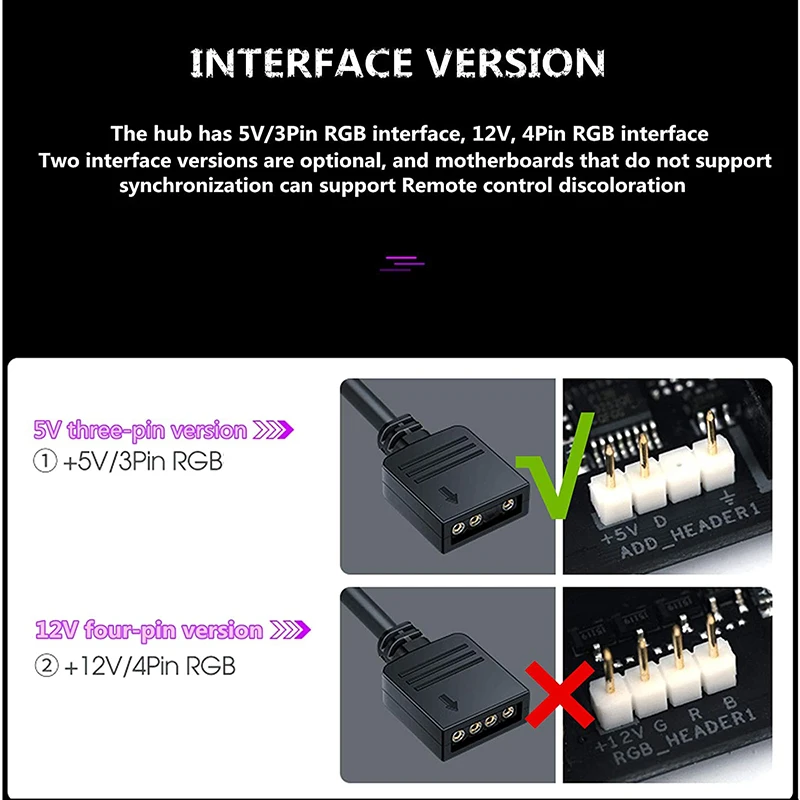 INTERFACE VERSION

The hub has 5V/3Pin RGB interface, 12V, 4Pin RGB interface
Two interface versions are optional, and motherboards that do not support synchronization can support Remote control discoloration

5V three-pin version

① +5V/3Pin RGB

+5V D
ADD_HEADER1

12V four-pin version

② +12V/4Pin RGB

+12V G R B
RGB_HEADER1