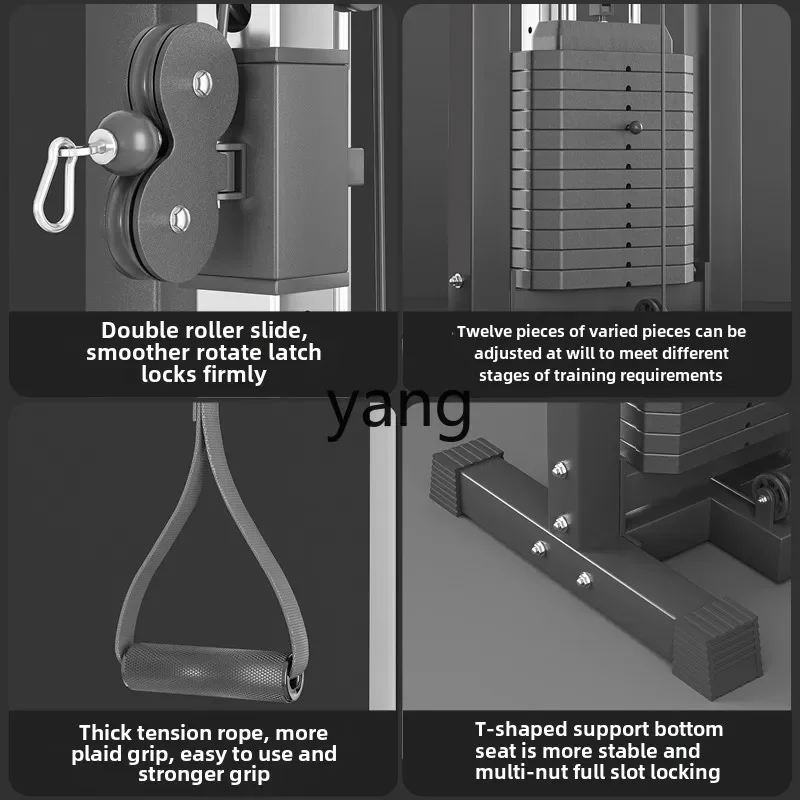 Double roller slide, smoother rotate latch locks firmly

Twelve pieces of varied pieces can be adjusted at will to meet different stages of training requirements

yang

Thick tension rope, more plaid grip, easy to use and stronger grip

T-shaped support bottom seat is more stable and multi-nut full slot locking