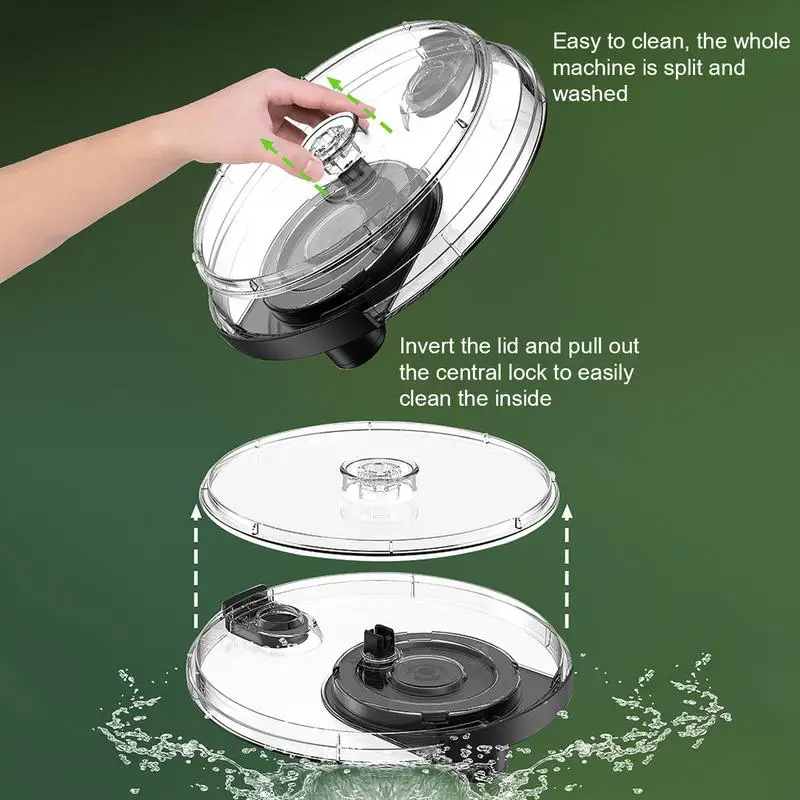 Easy to clean, the whole machine is split and washed

Invert the lid and pull out the central lock to easily clean the inside