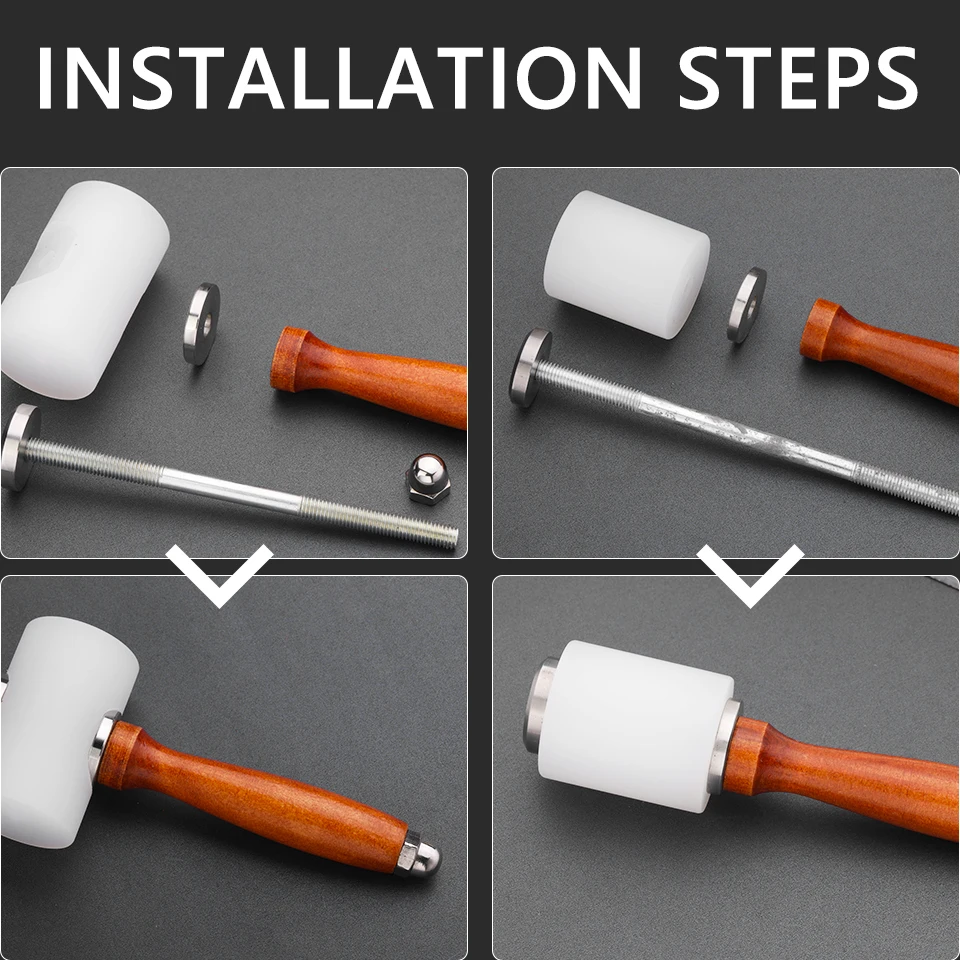 INSTALLATION STEPS