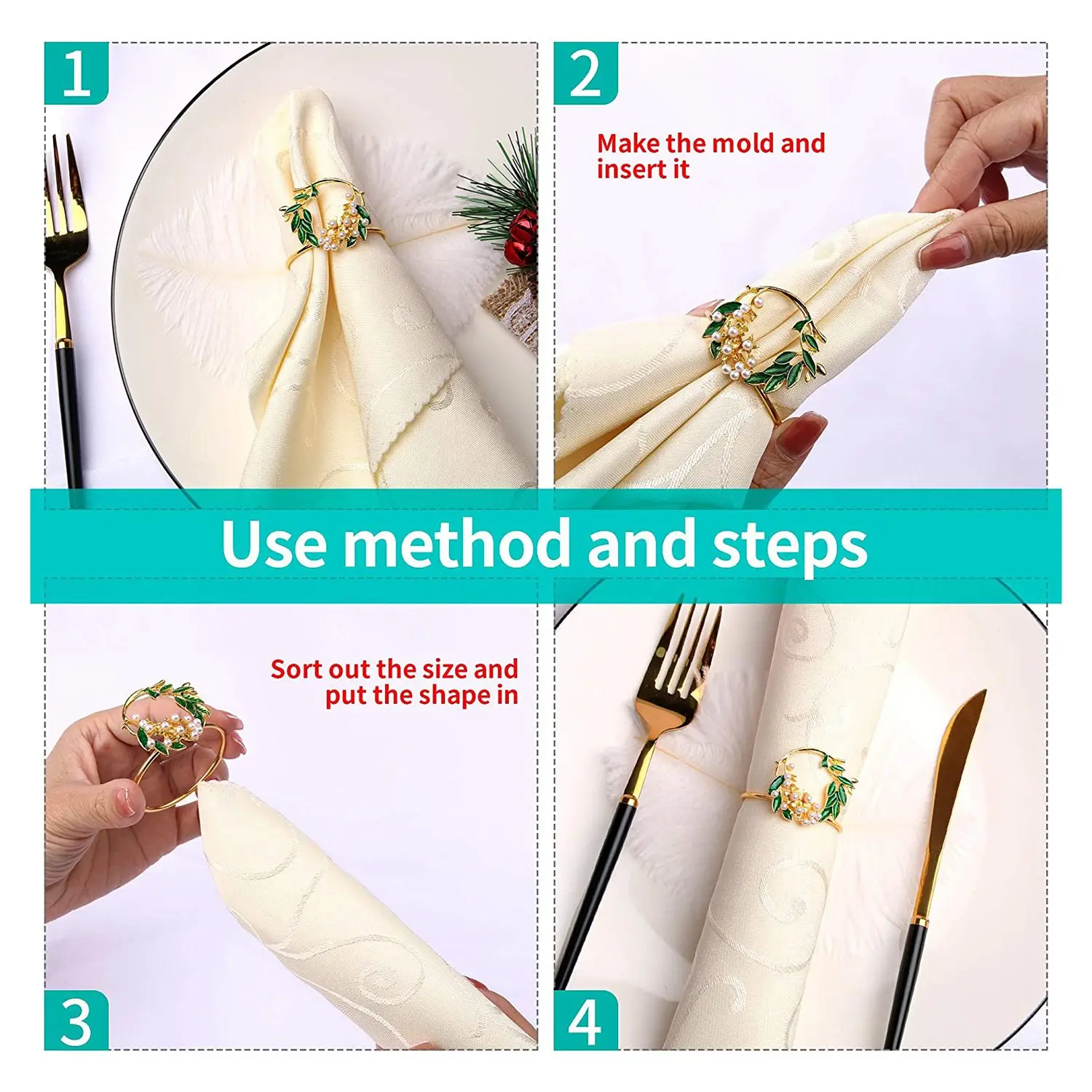 1

2

Make the mold and insert it

Use method and steps

Sort out the size and put the shape in

3

4