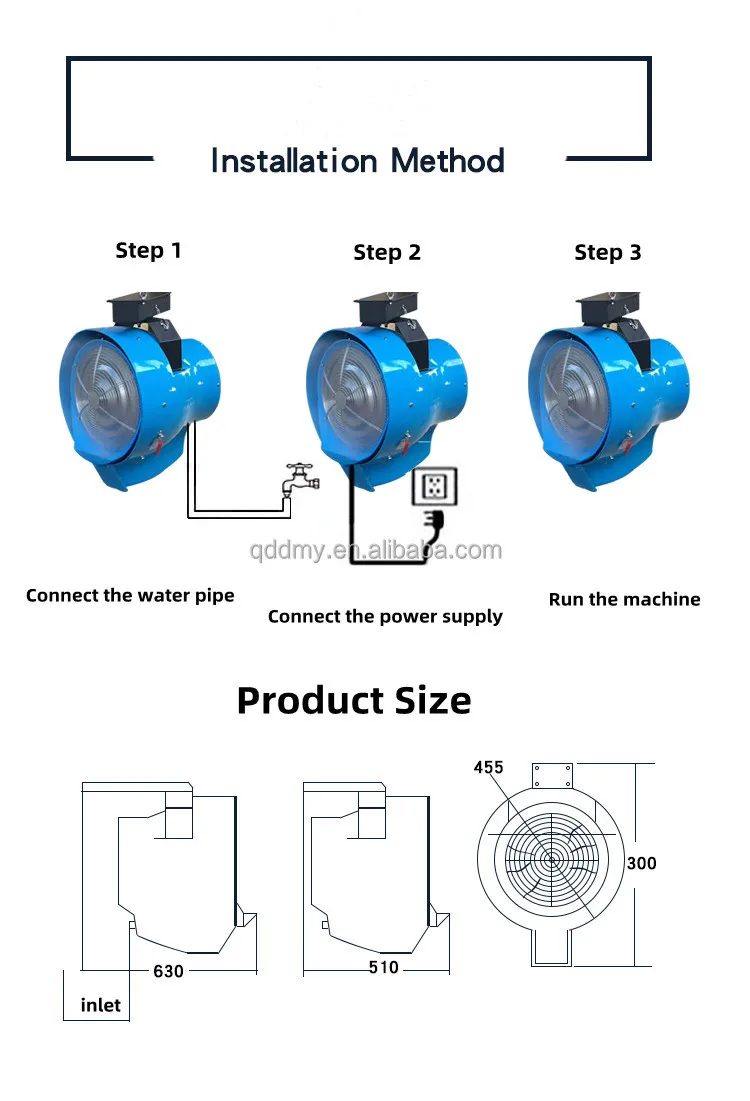 Installation Method

Step 1

Step 2

Step 3

qddmy.en.alibaba.com

Connect the water pipe

Connect the power supply

Run the machine

Product Size

630

inlet

510

455

300