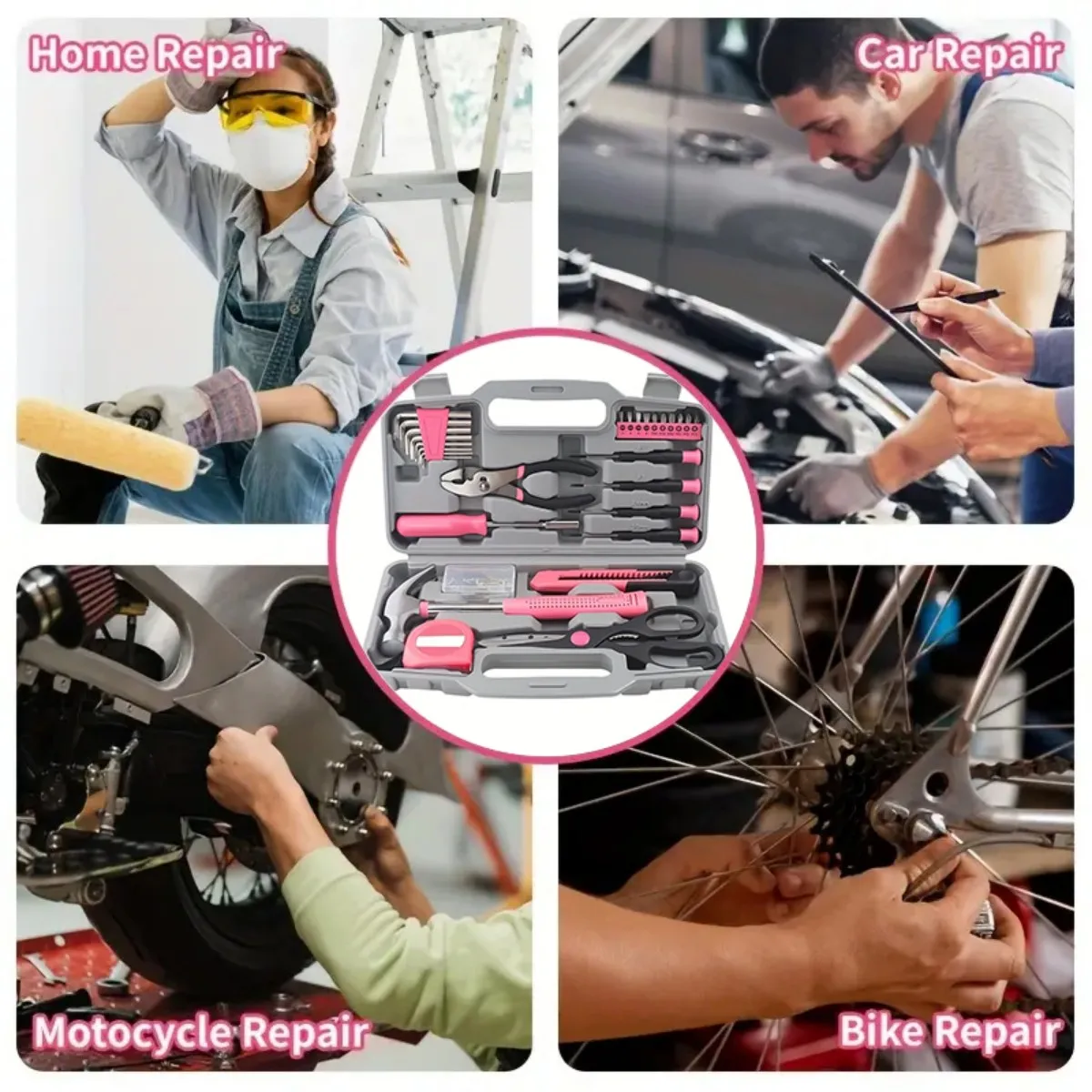 Home Repair

Car Repair

Motocycle Repair

Bike Repair