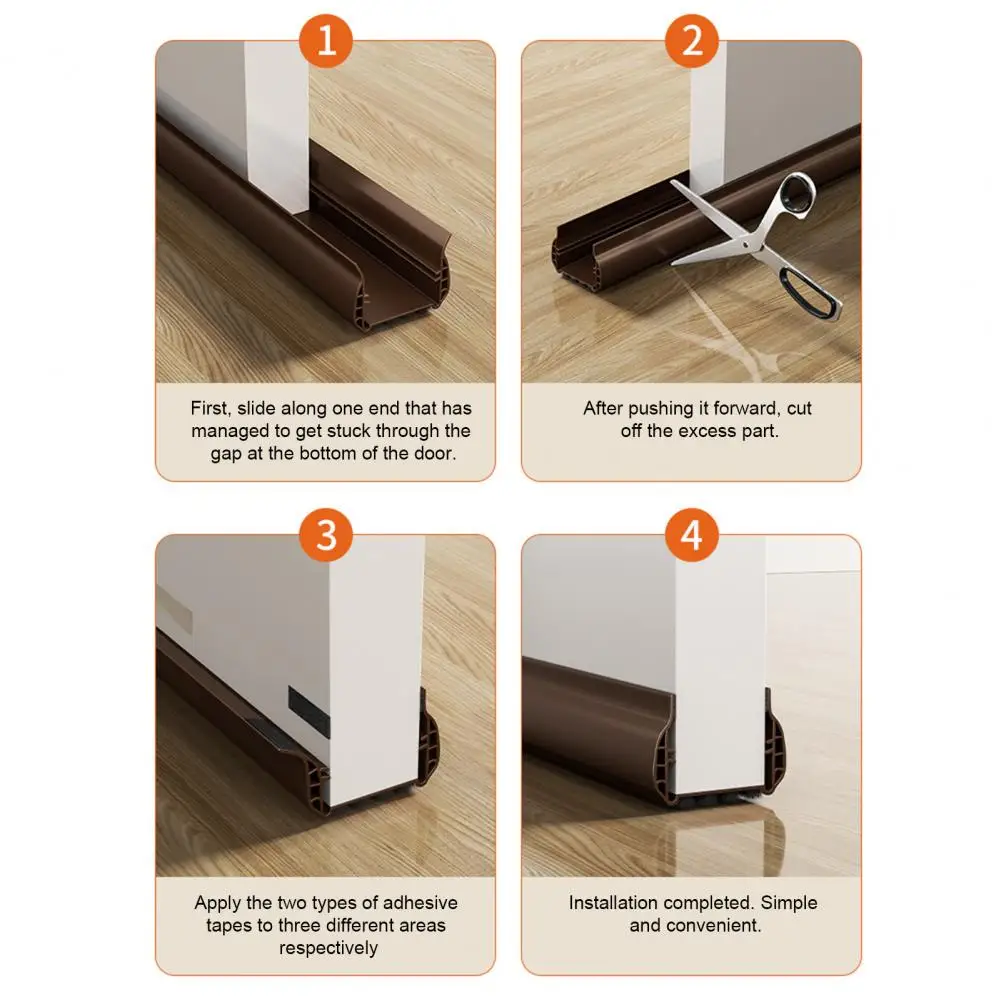 1

First, slide along one end that has managed to get stuck through the gap at the bottom of the door.

2

After pushing it forward, cut off the excess part.

3

Apply the two types of adhesive tapes to three different areas respectively

4

Installation completed. Simple and convenient.