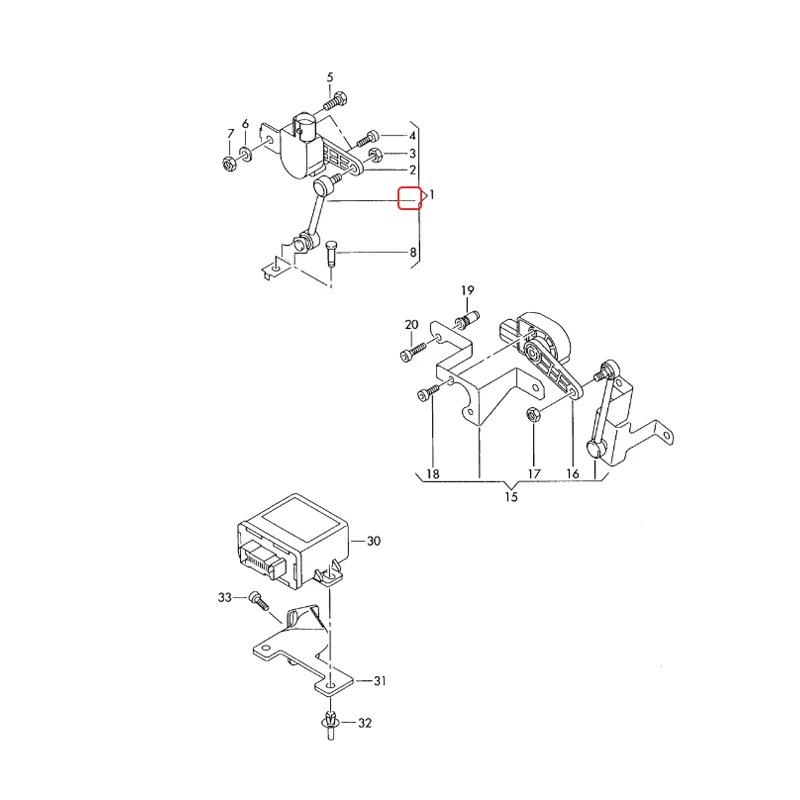 5
7
6
4
3
2
1
8
19
20
18
17
16
15
30
33
31
32