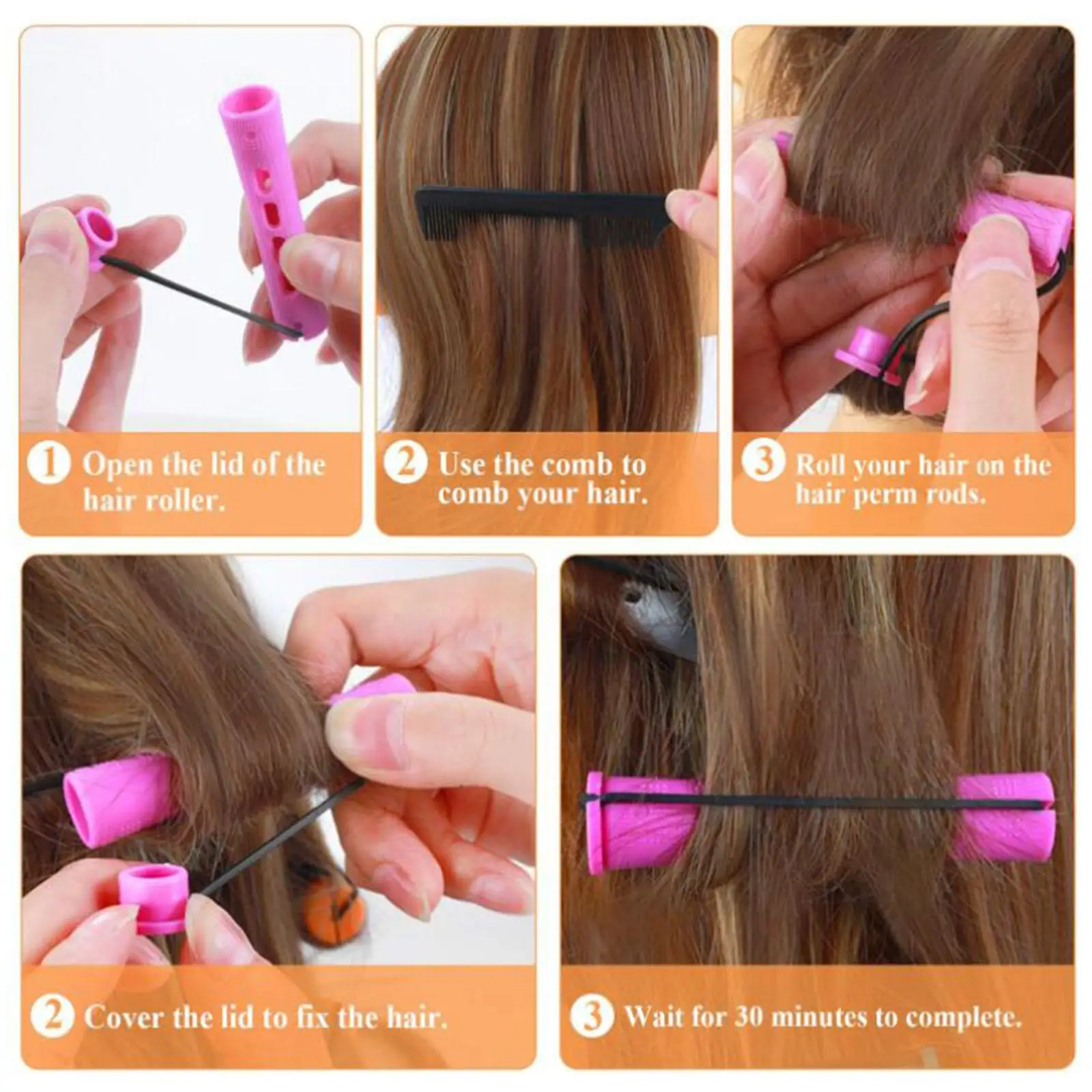 1 Open the lid of the hair roller.

2 Use the comb to comb your hair.

3 Roll your hair on the hair perm rods.

2 Cover the lid to fix the hair.

3 Wait for 30 minutes to complete.