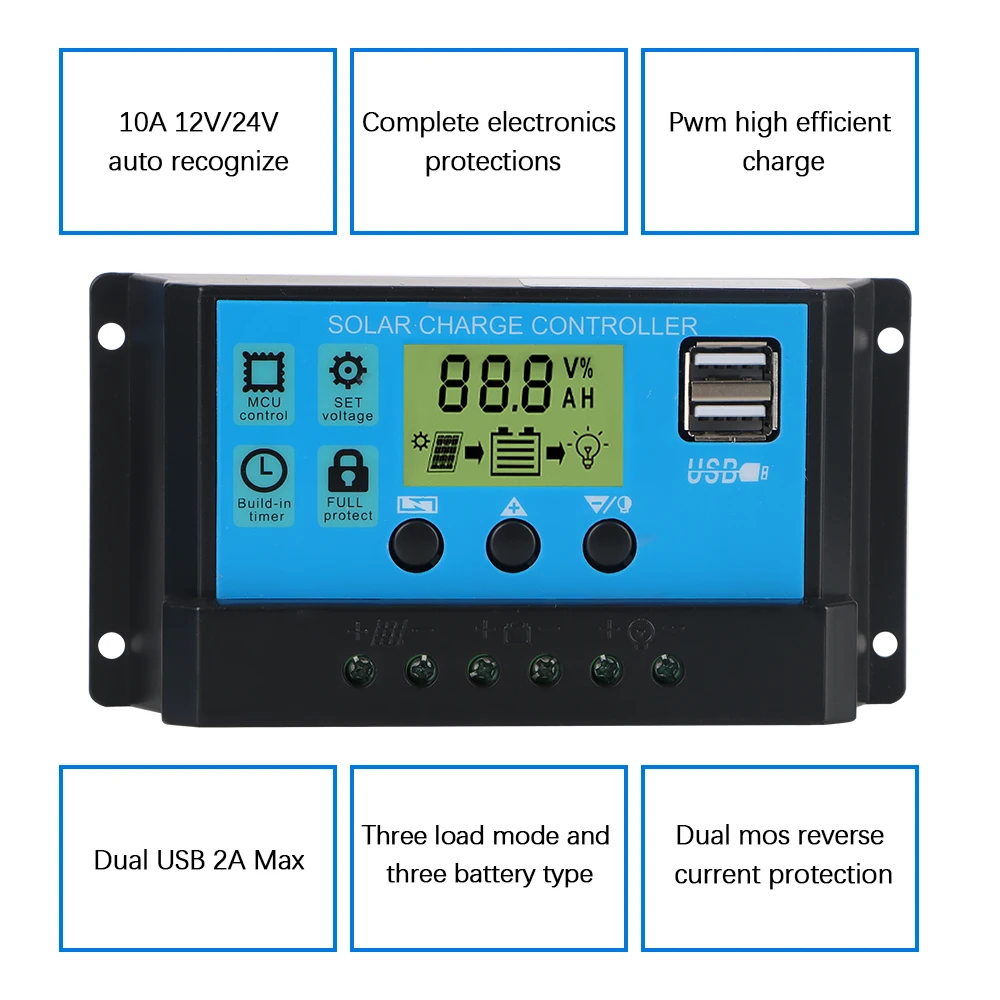 10A 12V/24V auto recognize

Complete electronics protections

Pwm high efficient charge

SOLAR CHARGE CONTROLLER

MCU control

SET voltage

Build-in timer

FULL protect

88.8 V% AH

USB

Dual USB 2A Max

Three load mode and three battery type

Dual mos reverse current protection