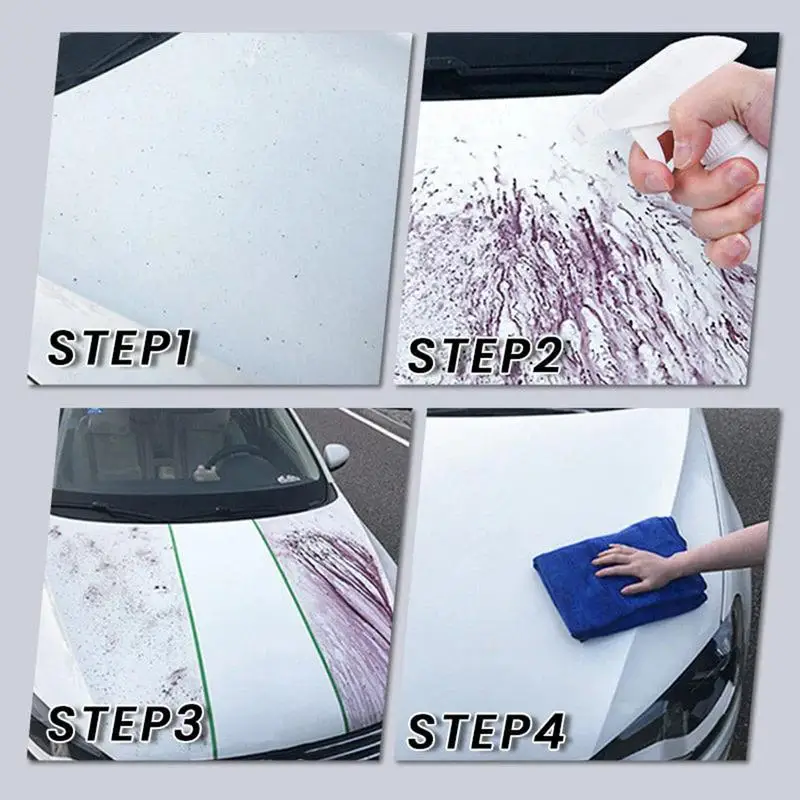 STEP1

STEP2

STEP3

STEP4