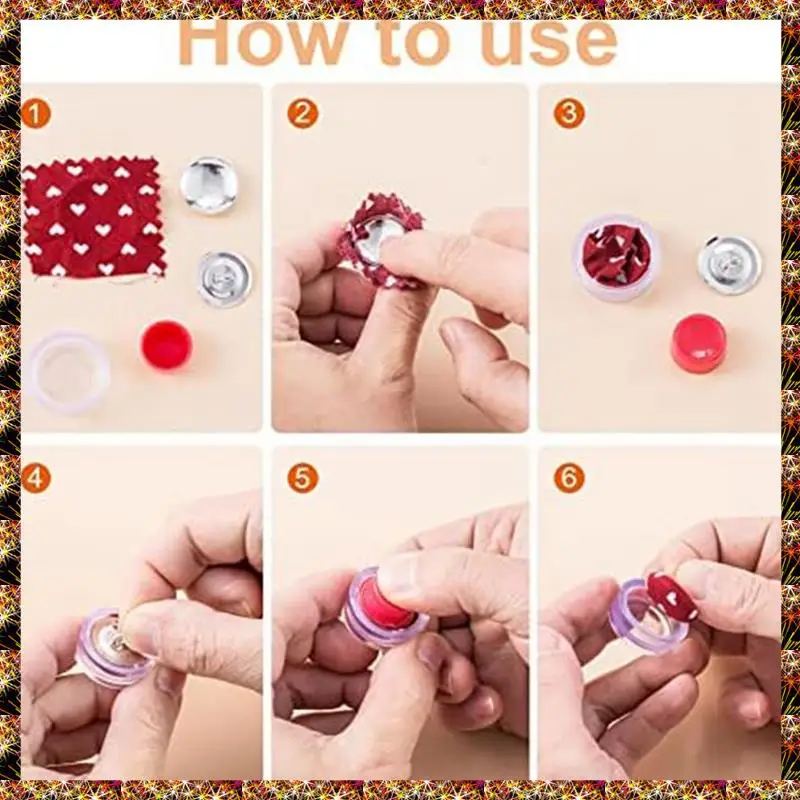 How to use

1

2

3

4

5

6