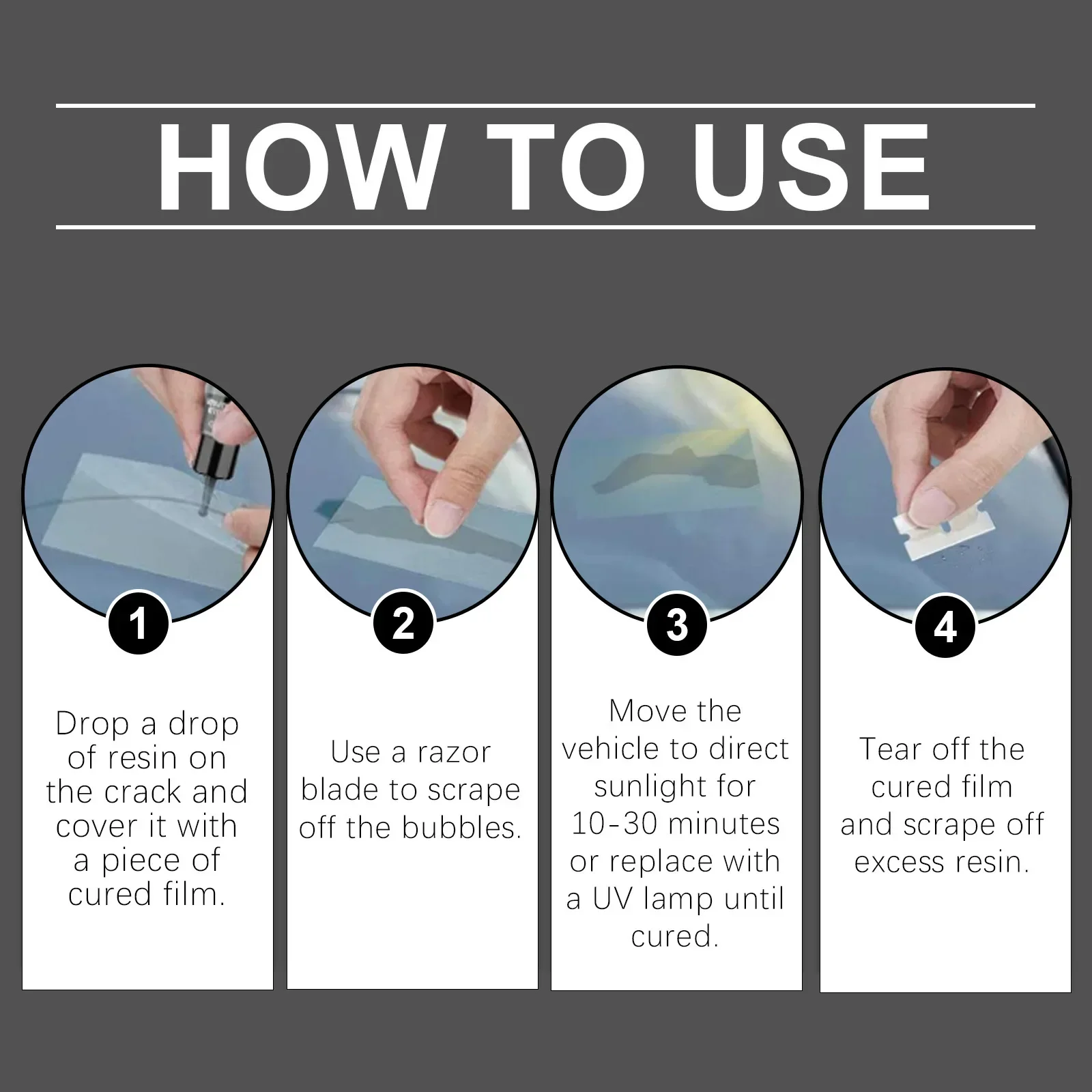 HOW TO USE

1

Drop a drop of resin on the crack and cover it with a piece of cured film.

2

Use a razor blade to scrape off the bubbles.

3

Move the vehicle to direct sunlight for 10-30 minutes or replace with a UV lamp until cured.

4

Tear off the cured film and scrape off excess resin.