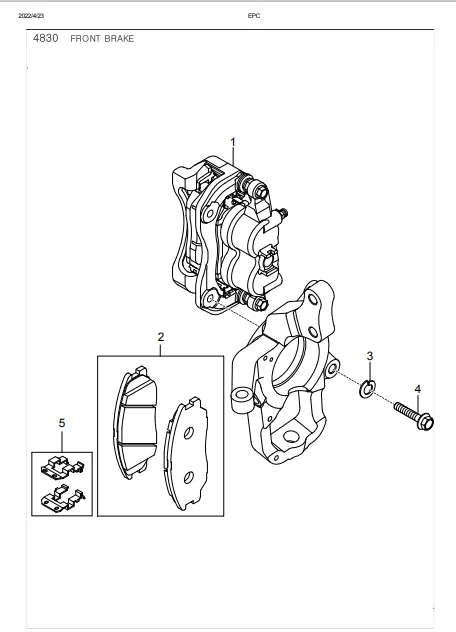 2022/4/23

EPC

4830 FRONT BRAKE

1

2

3

4

5