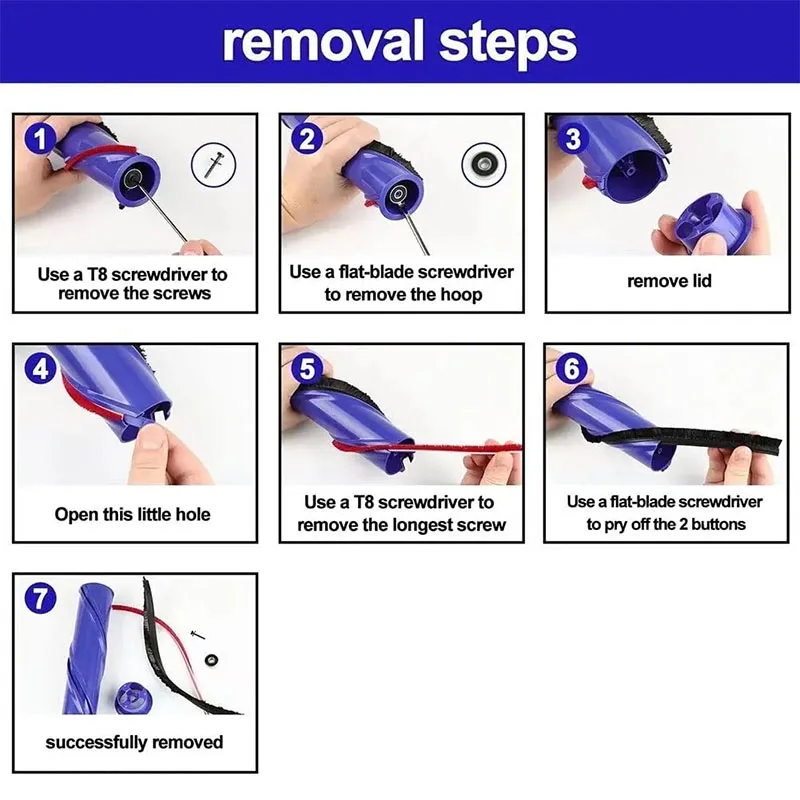 removal steps

1

Use a T8 screwdriver to remove the screws

2

Use a flat-blade screwdriver to remove the hoop

3

remove lid

4

Open this little hole

5

Use a T8 screwdriver to remove the longest screw

6

Use a flat-blade screwdriver to pry off the 2 buttons

7

successfully removed