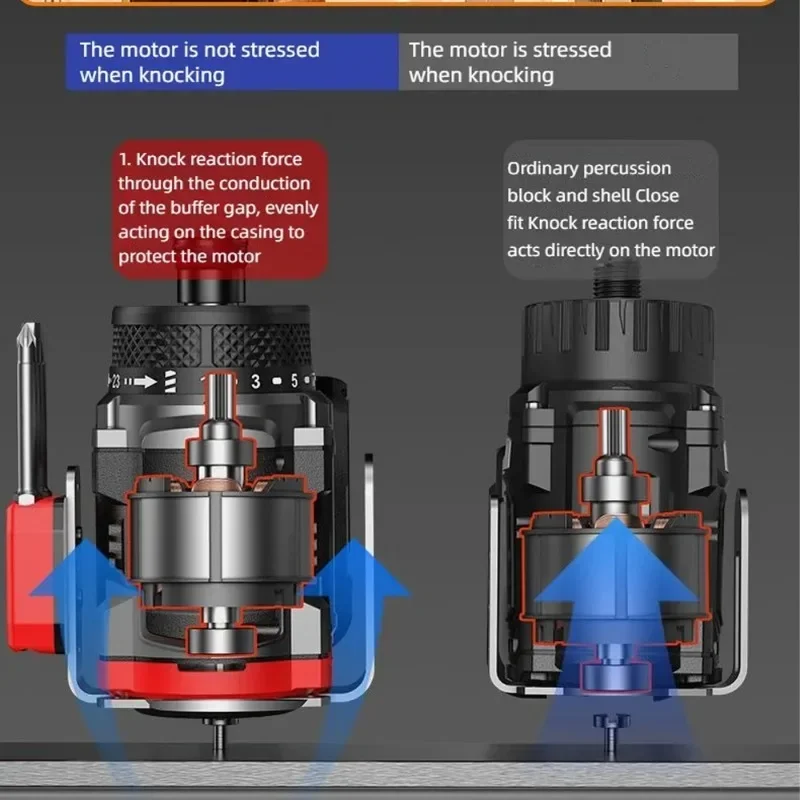 The motor is not stressed when knocking

The motor is stressed when knocking

1. Knock reaction force through the conduction of the buffer gap, evenly acting on the casing to protect the motor

Ordinary percussion block and shell Close fit Knock reaction force acts directly on the motor

23 3 5