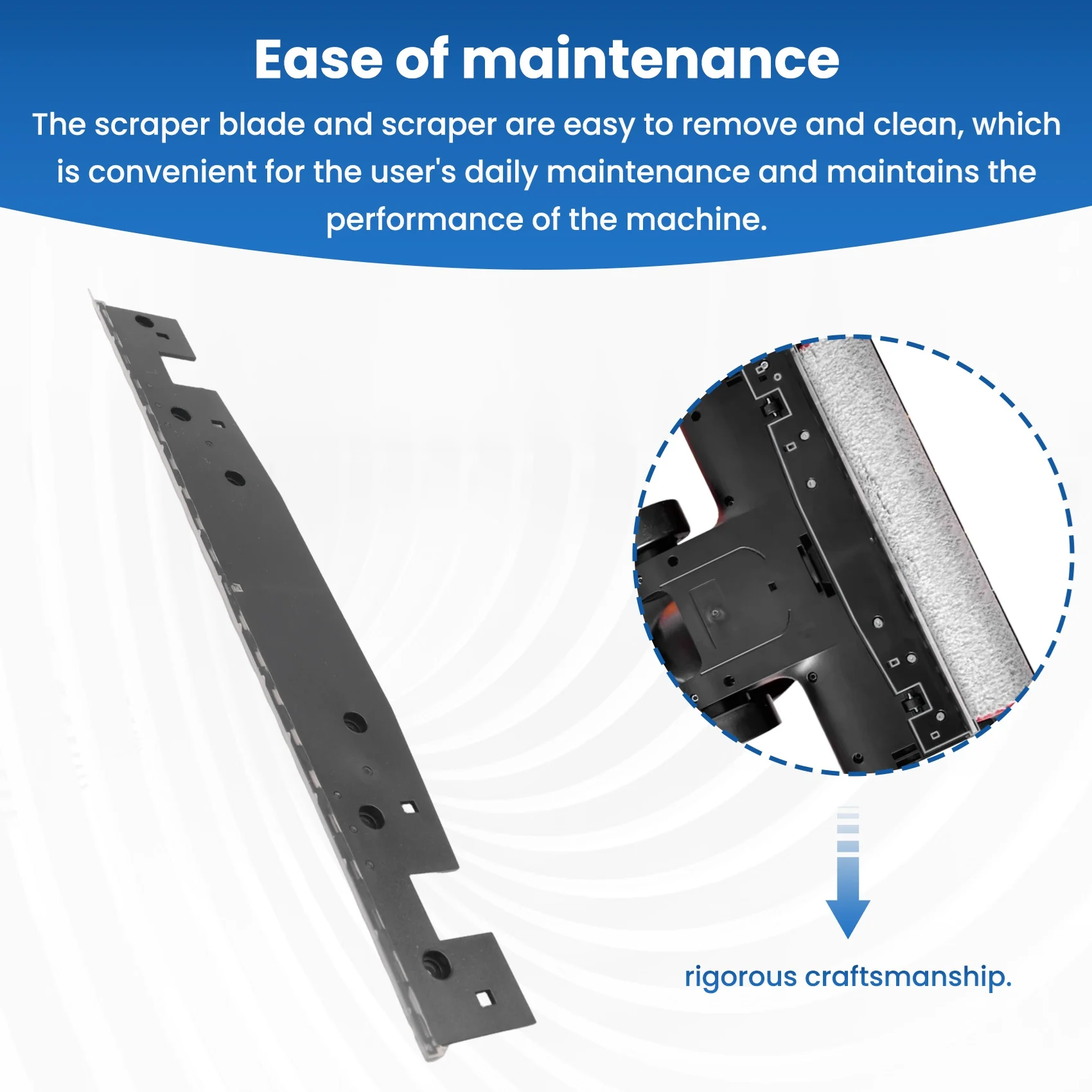 Ease of maintenance

The scraper blade and scraper are easy to remove and clean, which is convenient for the user's daily maintenance and maintains the performance of the machine.

rigorous craftsmanship.