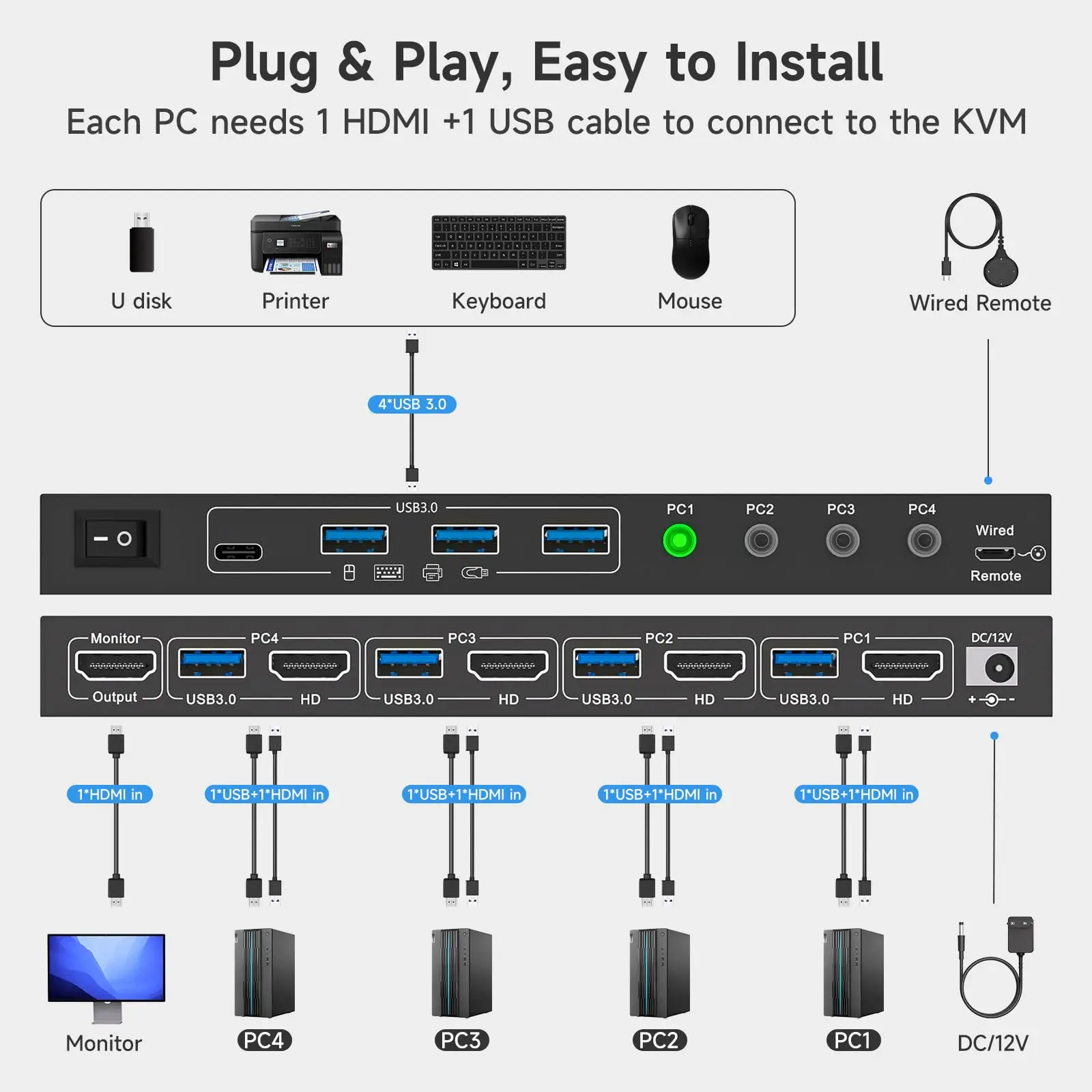 Plug & Play, Easy to Install

Each PC needs 1 HDMI +1 USB cable to connect to the KVM

U disk

Printer

Keyboard

Mouse

Wired Remote

4*USB 3.0

USB3.0

PC1

PC2

PC3

PC4

Wired

Remote

Monitor

Output

PC4

USB3.0

HD

PC3

USB3.0

HD

PC2

USB3.0

HD

PC1

USB3.0

HD

DC/12V

1*HDMI in

1*USB+1*HDMI in

1*USB+1*HDMI in

1*USB+1*HDMI in

1*USB+1*HDMI in

Monitor

PC4

PC3

PC2

PC1

DC/12V