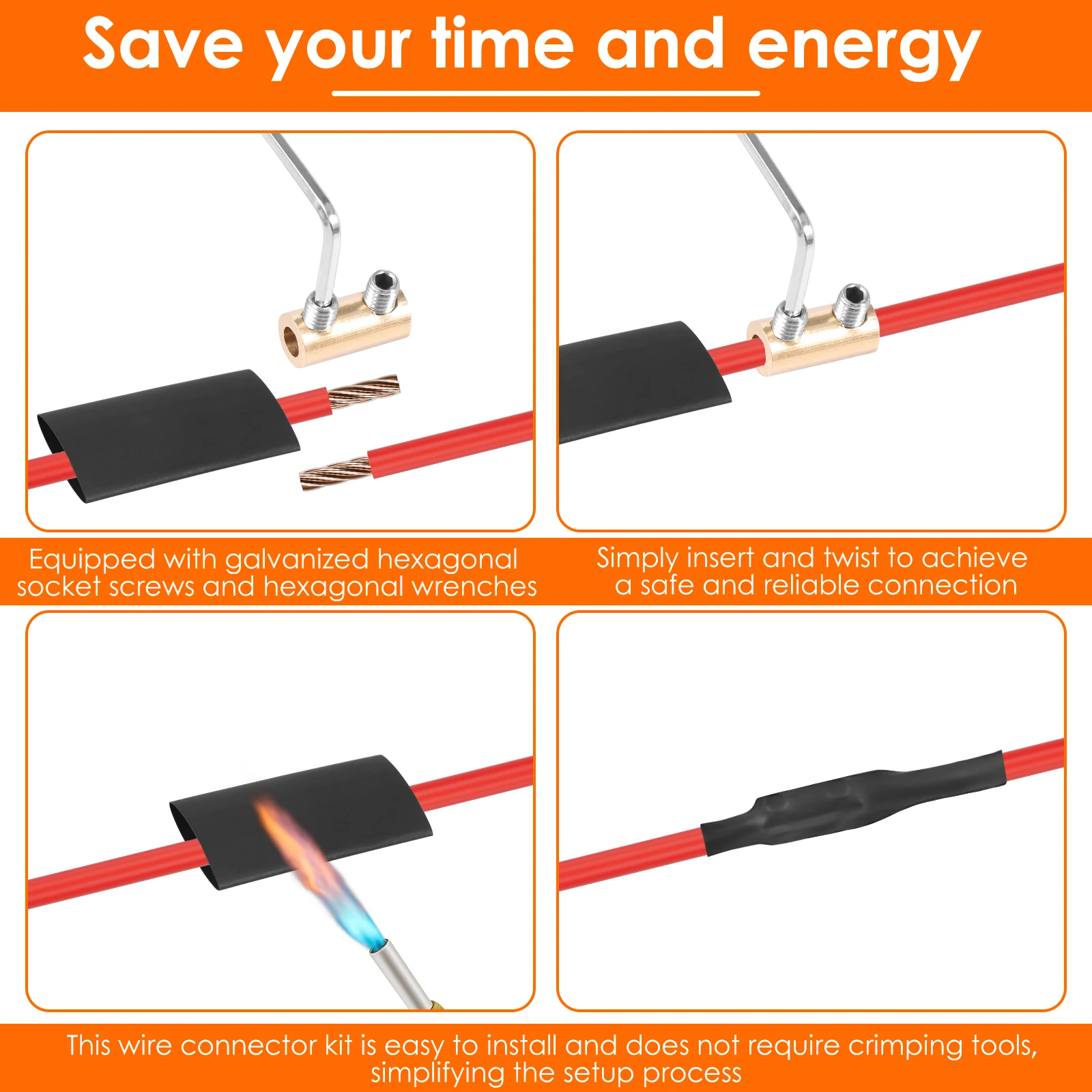 Save your time and energy

Equipped with galvanized hexagonal socket screws and hexagonal wrenches

Simply insert and twist to achieve a safe and reliable connection

This wire connector kit is easy to install and does not require crimping tools, simplifying the setup process