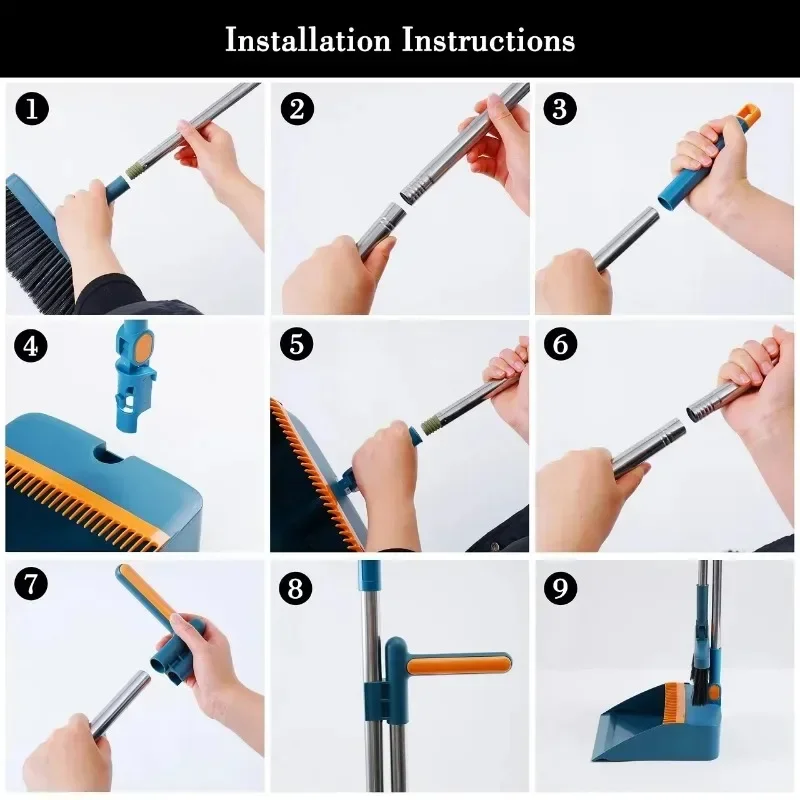 Installation Instructions

1

2

3

4

5

6

7

8

9