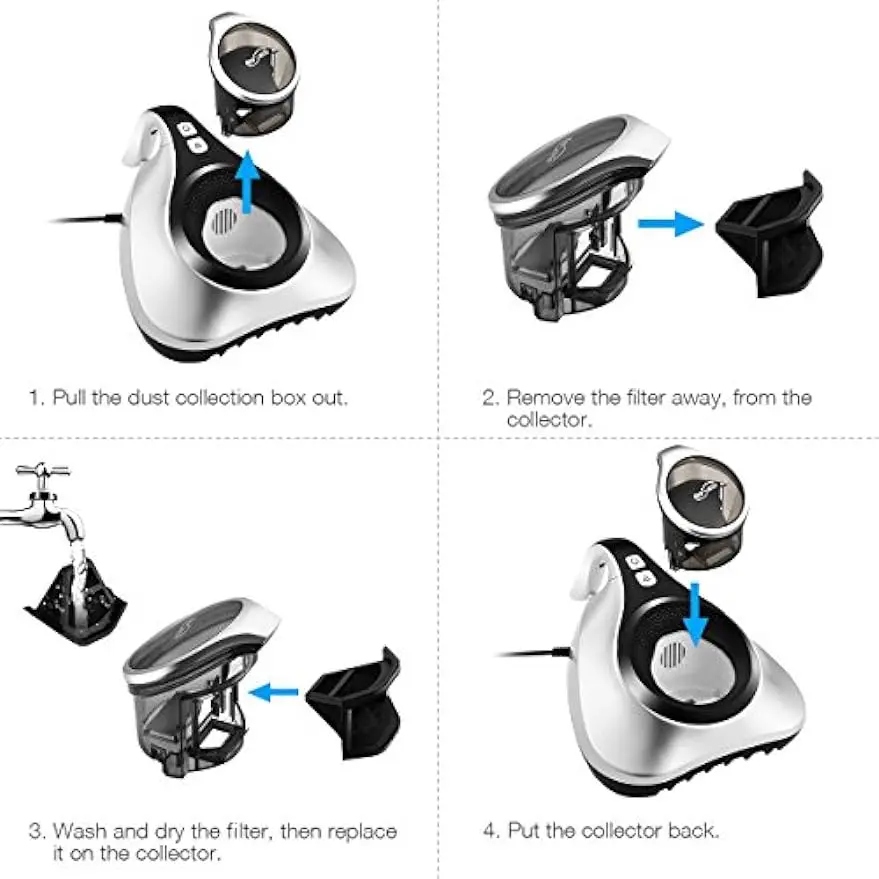 1. Pull the dust collection box out.

2. Remove the filter away, from the collector.

3. Wash and dry the filter, then replace it on the collector.

4. Put the collector back.