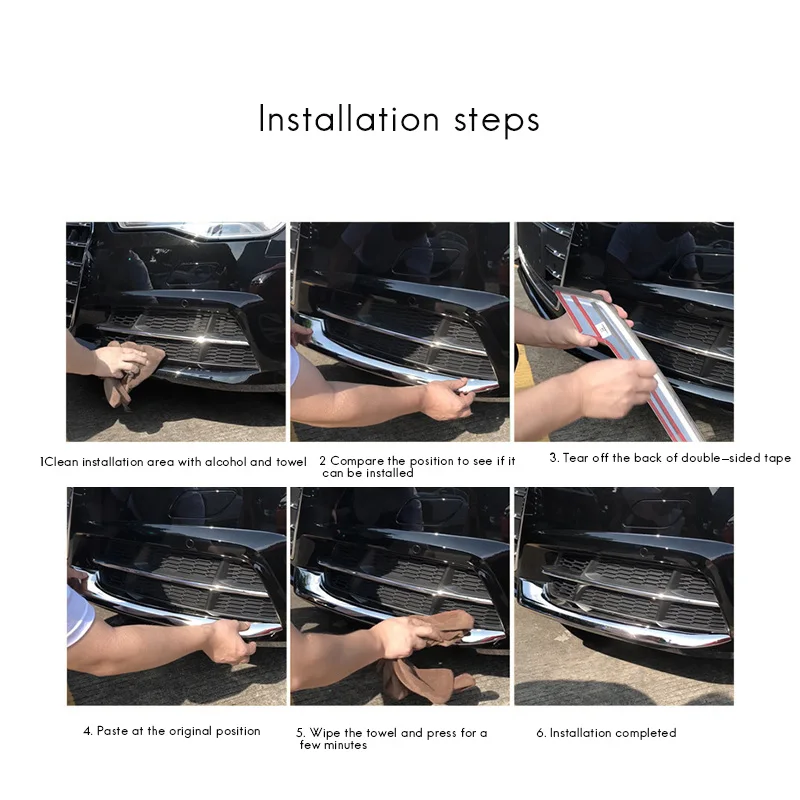 Installation steps

1Clean installation area with alcohol and towel

2 Compare the position to see if it can be installed

3. Tear off the back of double-sided tape

4. Paste at the original position

5. Wipe the towel and press for a few minutes

6. Installation completed