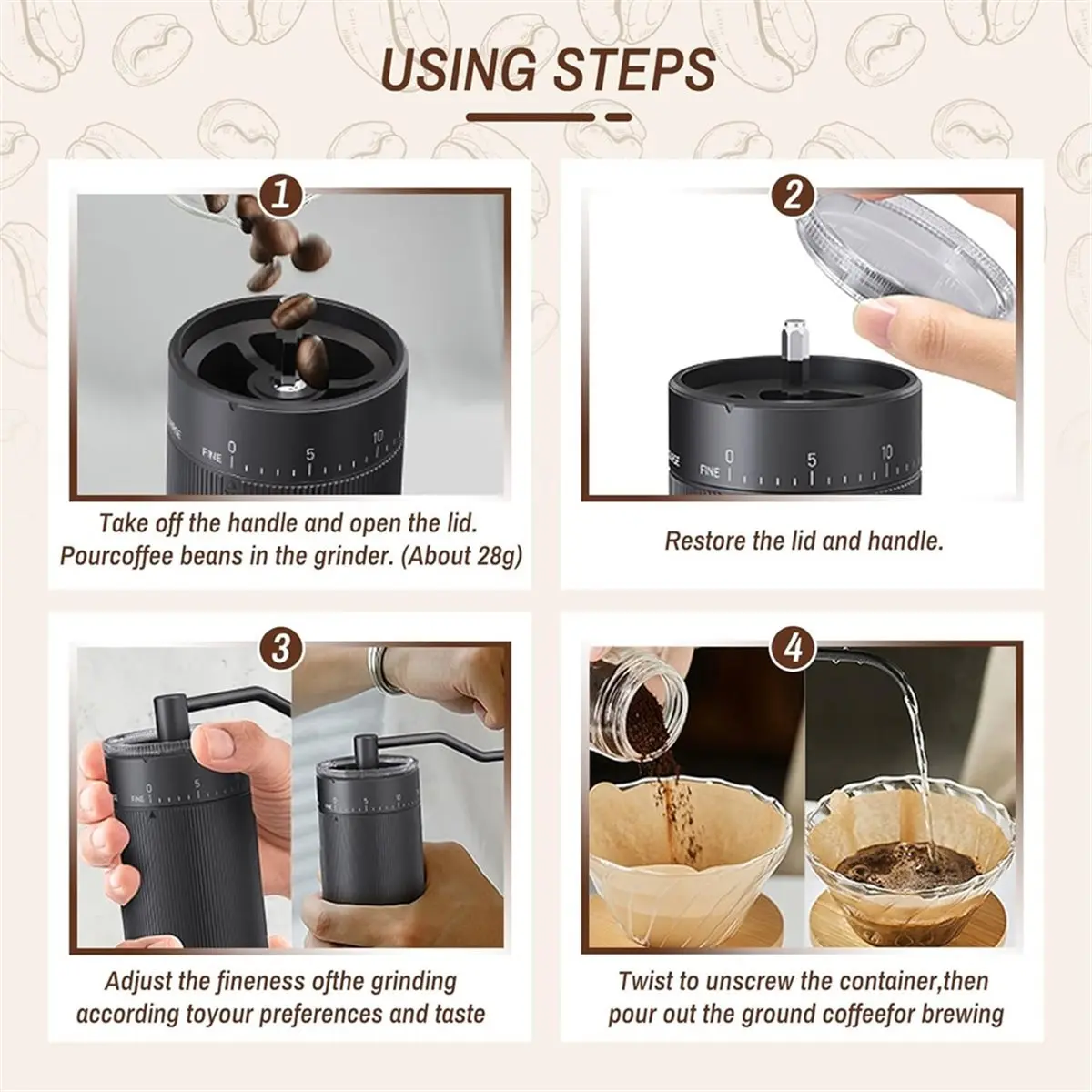 USING STEPS

1

FINE 0 5 10

Take off the handle and open the lid. Pourcoffee beans in the grinder. (About 28g)

2

FINE 0 5 10

Restore the lid and handle.

3

FINE 0 5

0 5 10

Adjust the fineness ofthe grinding according toyour preferences and taste

4

Twist to unscrew the container,then pour out the ground coffeefor brewing