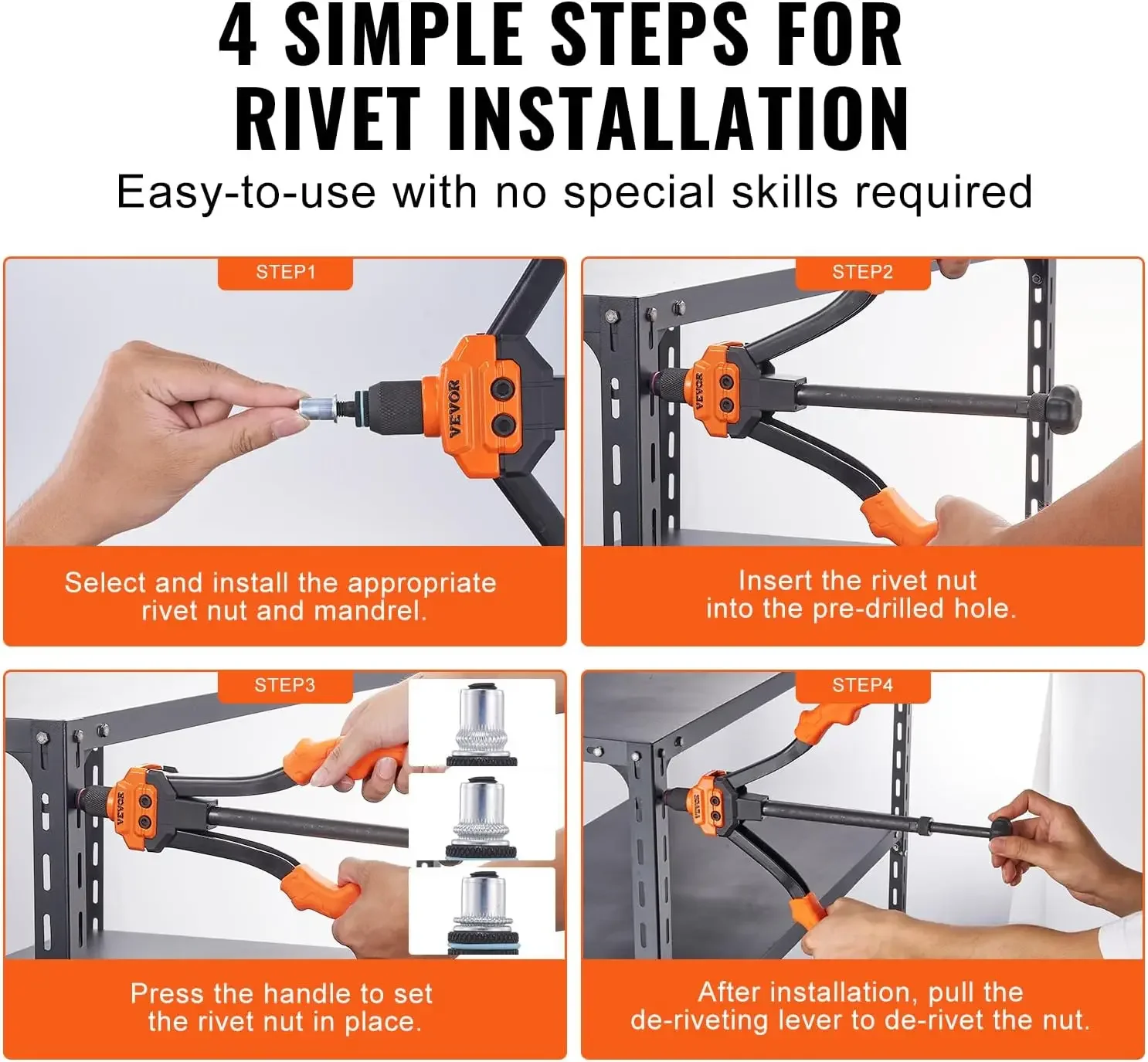 4 SIMPLE STEPS FOR RIVET INSTALLATION

Easy-to-use with no special skills required

STEP1

VEVOR

Select and install the appropriate rivet nut and mandrel.

STEP2

VEVOR

Insert the rivet nut into the pre-drilled hole.

STEP3

VEVOR

Press the handle to set the rivet nut in place.

STEP4

VEVOR

After installation, pull the de-riveting lever to de-rivet the nut.