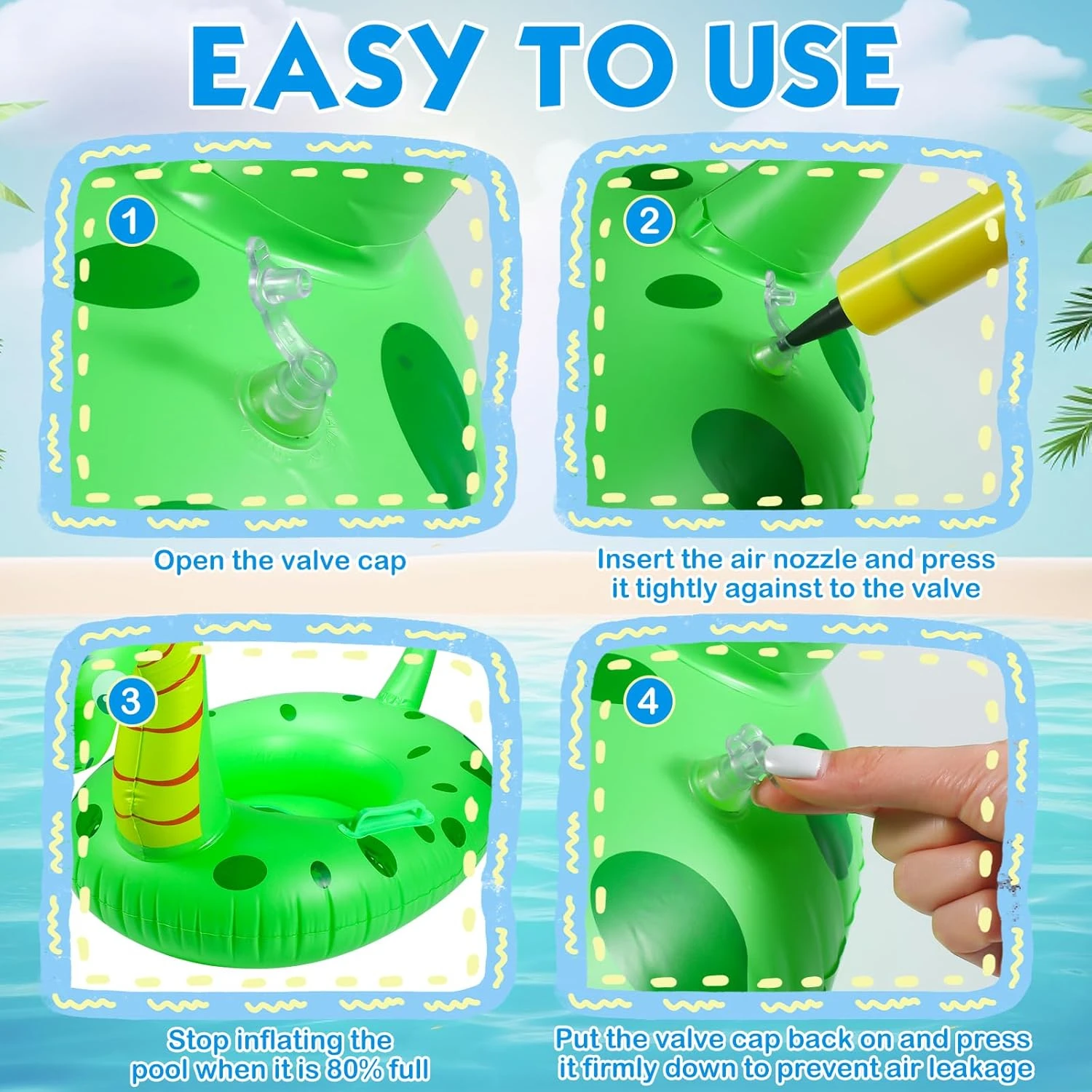 EASY TO USE

1

Open the valve cap

2

Insert the air nozzle and press it tightly against to the valve

3

Stop inflating the pool when it is 80% full

4

Put the valve cap back on and press it firmly down to prevent air leakage