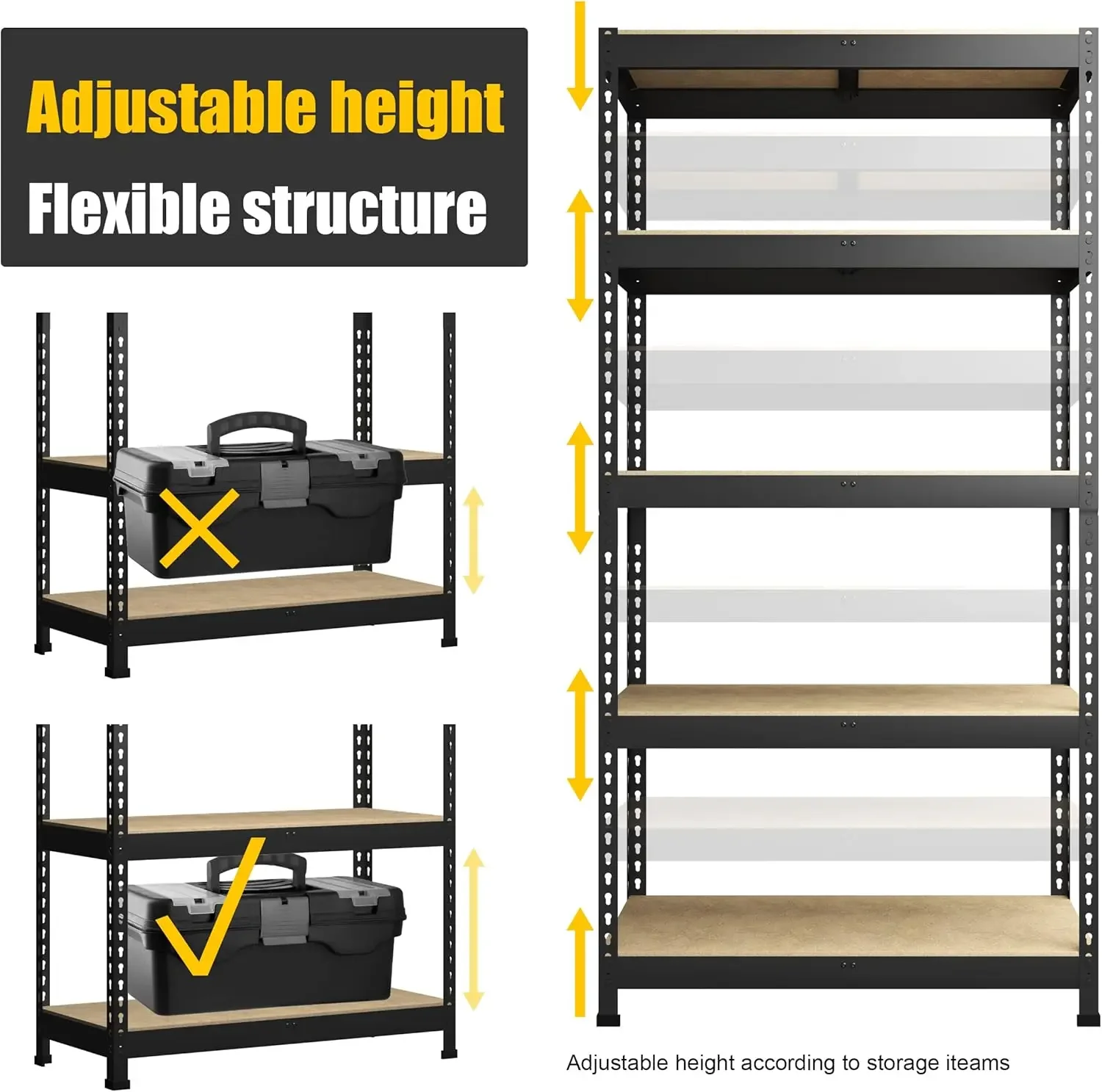 Adjustable height
Flexible structure

Adjustable height according to storage iteams