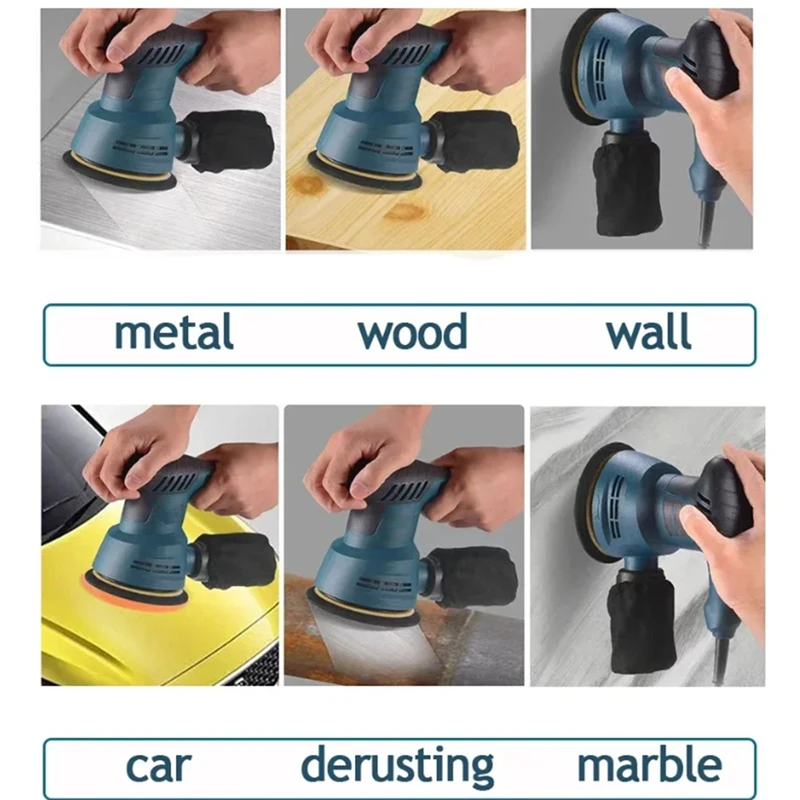 metal wood wall

car derusting marble