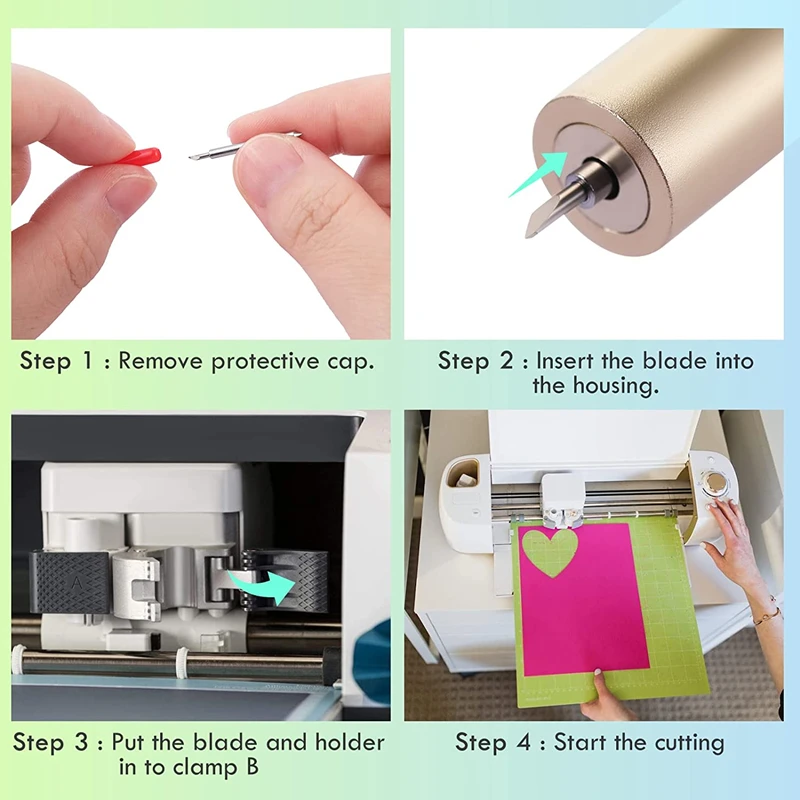 Step 1 : Remove protective cap.

Step 2 : Insert the blade into the housing.

A

Step 3 : Put the blade and holder in to clamp B

Step 4 : Start the cutting