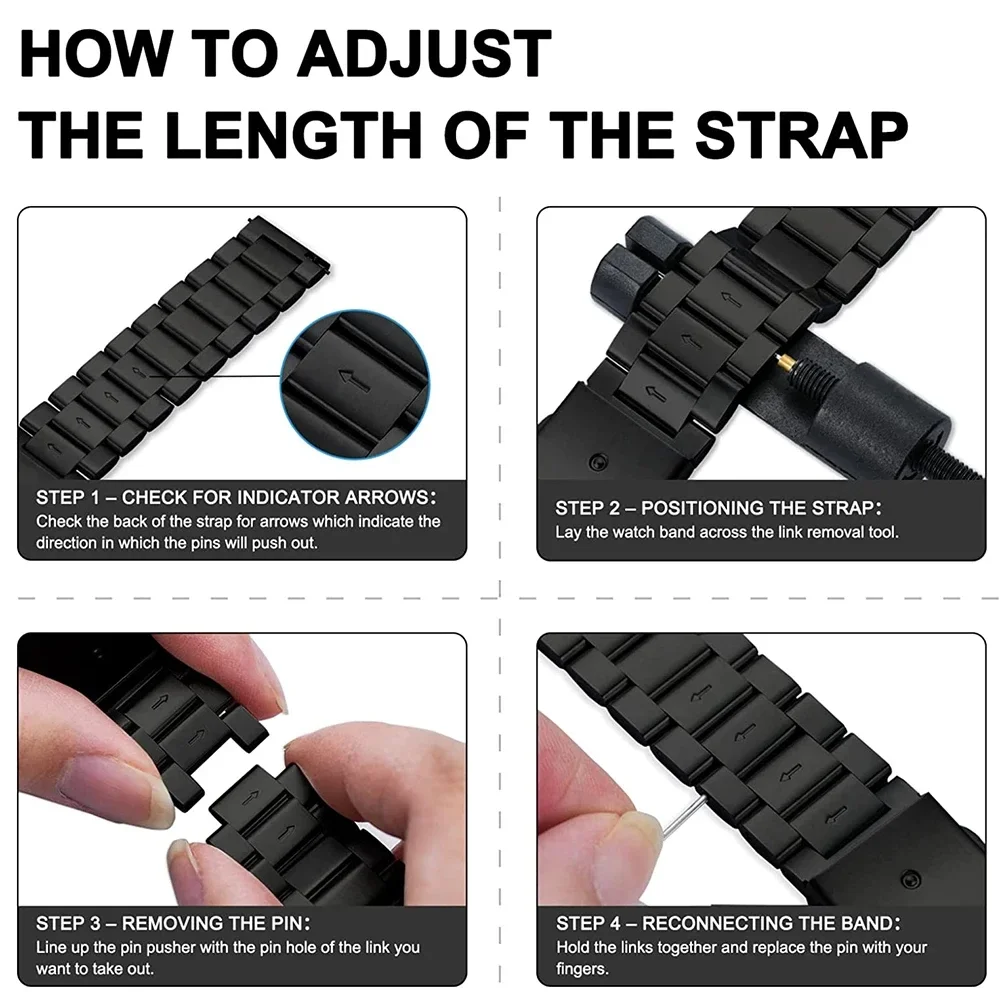 HOW TO ADJUST THE LENGTH OF THE STRAP

STEP 1 – CHECK FOR INDICATOR ARROWS:
Check the back of the strap for arrows which indicate the direction in which the pins will push out.

STEP 2 – POSITIONING THE STRAP:
Lay the watch band across the link removal tool.

STEP 3 – REMOVING THE PIN:
Line up the pin pusher with the pin hole of the link you want to take out.

STEP 4 – RECONNECTING THE BAND:
Hold the links together and replace the pin with your fingers.