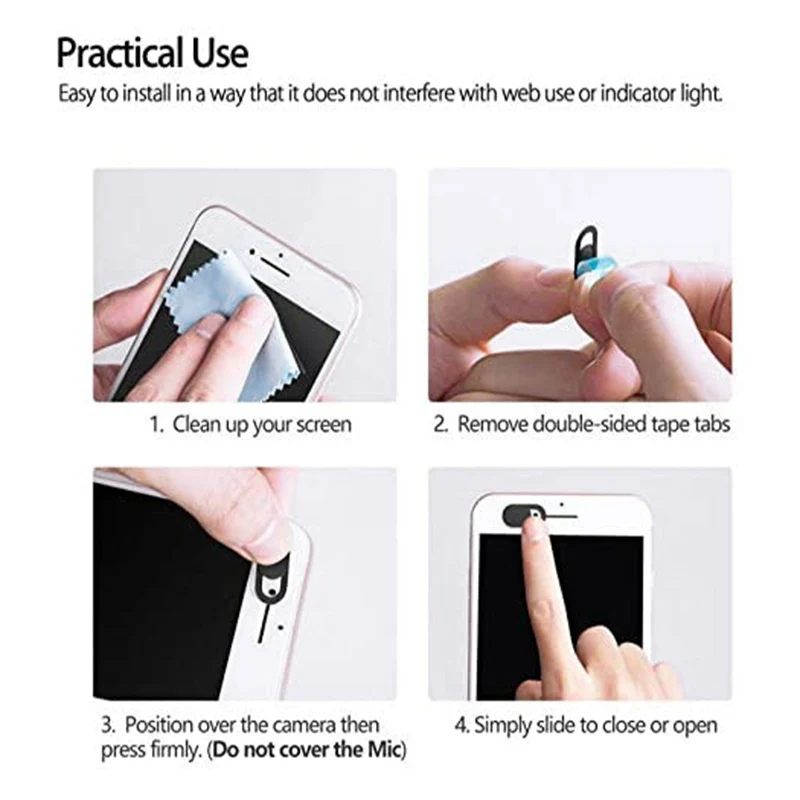 Practical Use

Easy to install in a way that it does not interfere with web use or indicator light.

1. Clean up your screen

2. Remove double-sided tape tabs

3. Position over the camera then press firmly. (Do not cover the Mic)

4. Simply slide to close or open