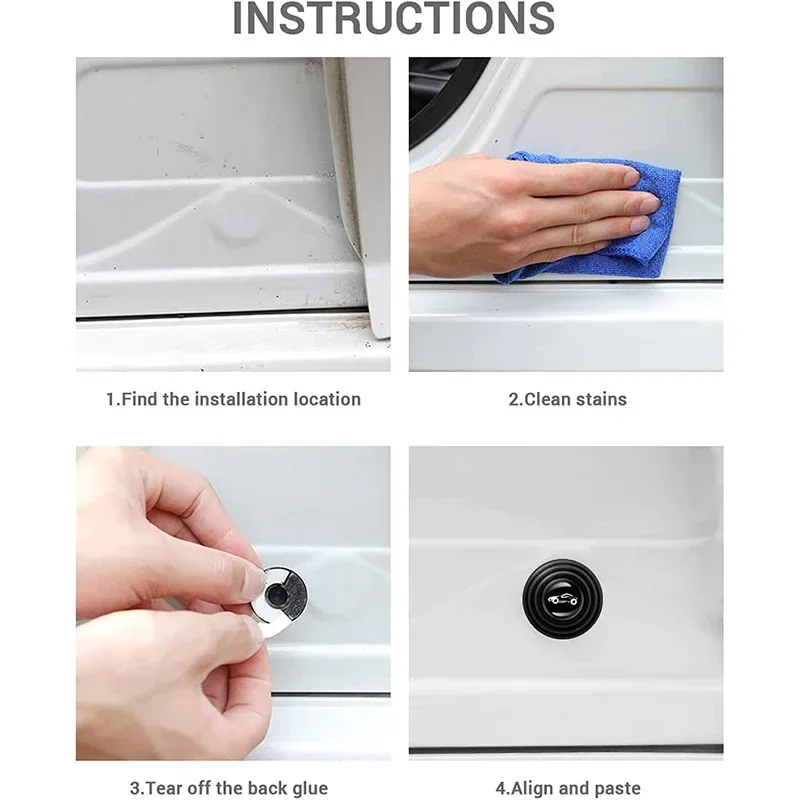 INSTRUCTIONS

1.Find the installation location

2.Clean stains

3.Tear off the back glue

4.Align and paste