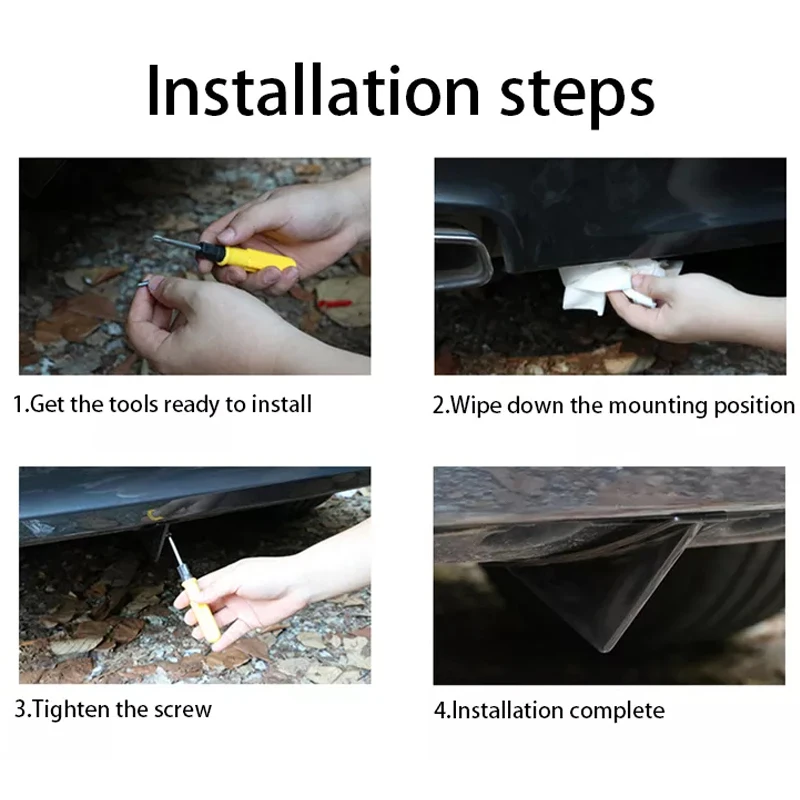 Installation steps

1.Get the tools ready to install

2.Wipe down the mounting position

3.Tighten the screw

4.Installation complete