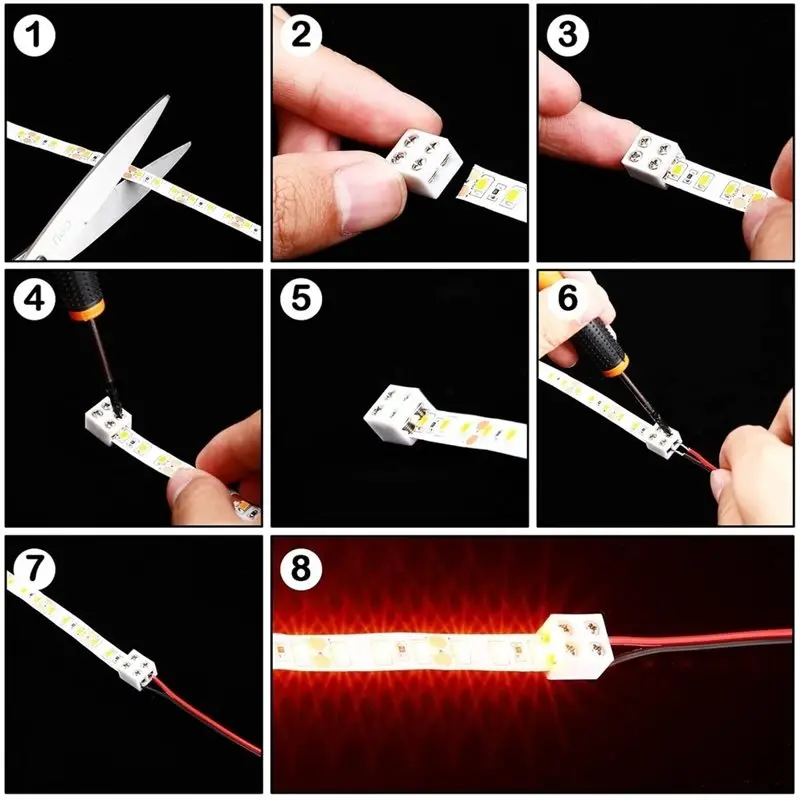 1
2
3
4
5
6
7
8