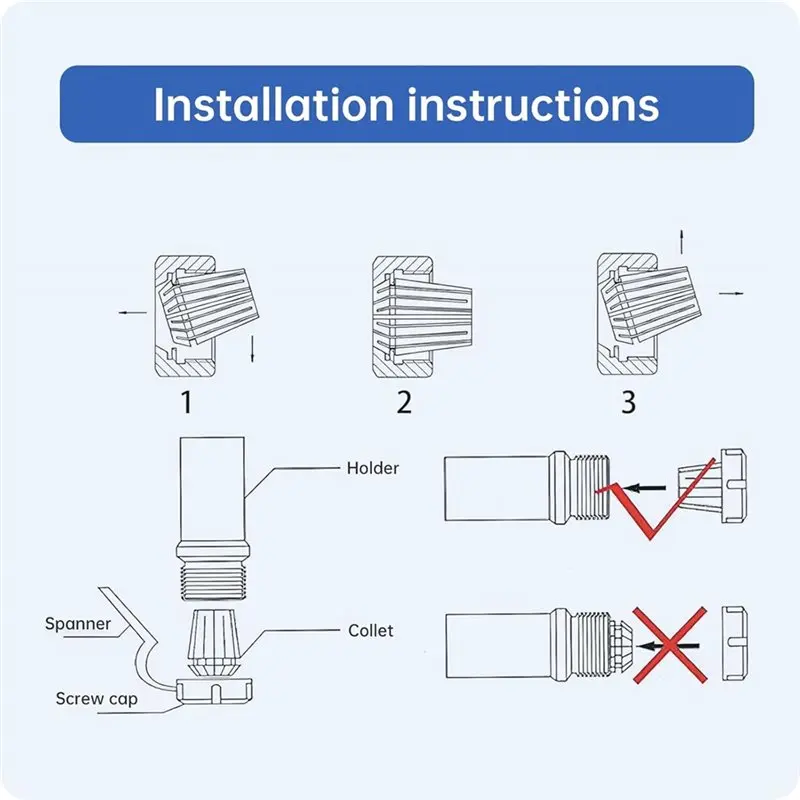 Installation instructions

1

2

3

Holder

Spanner

Collet

Screw cap