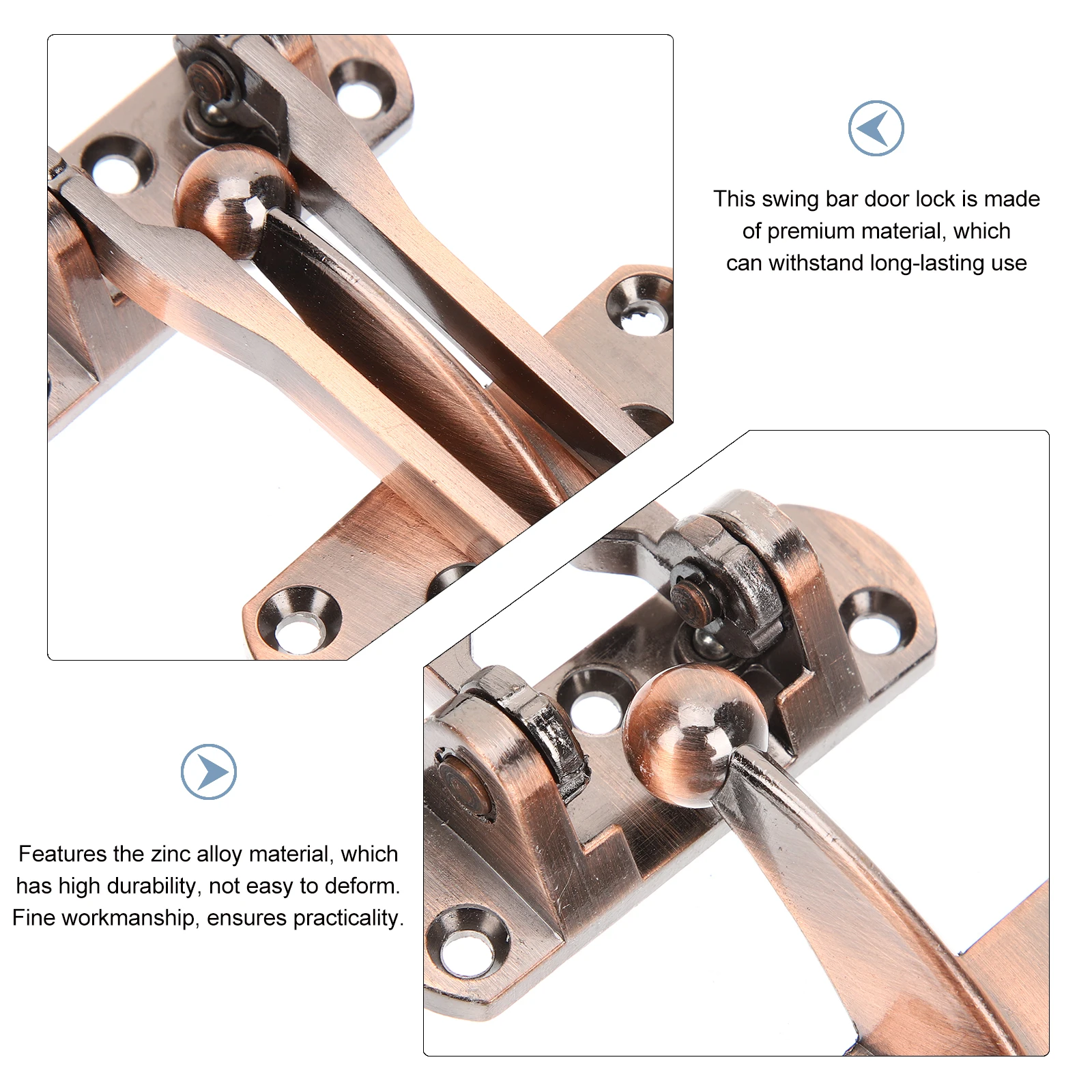 This swing bar door lock is made of premium material, which can withstand long-lasting use

Features the zinc alloy material, which has high durability, not easy to deform. Fine workmanship, ensures practicality.