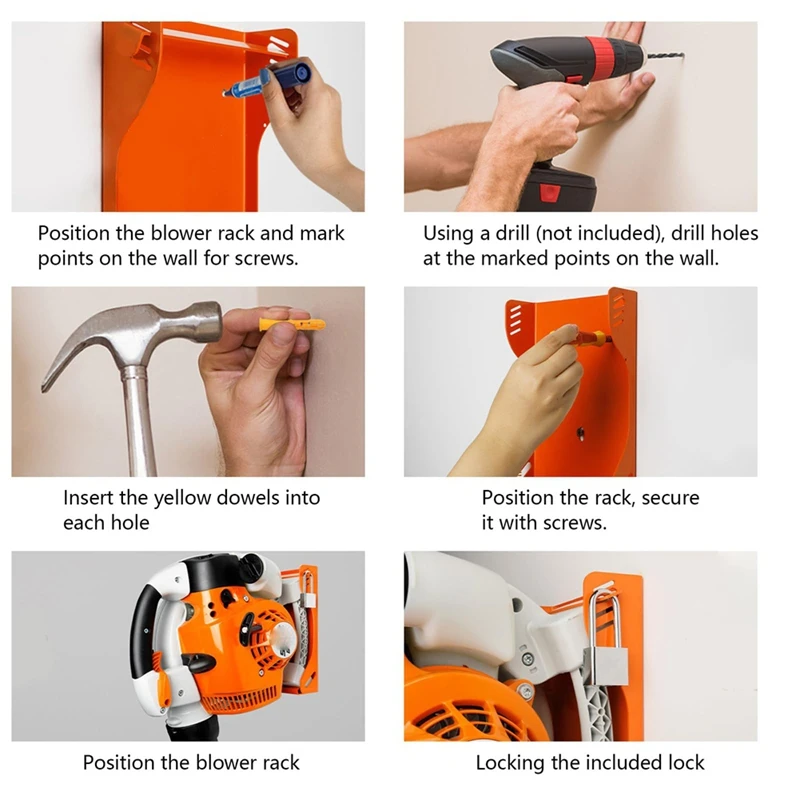 Position the blower rack and mark points on the wall for screws.

Using a drill (not included), drill holes at the marked points on the wall.

Insert the yellow dowels into each hole

Position the rack, secure it with screws.

Position the blower rack

Locking the included lock