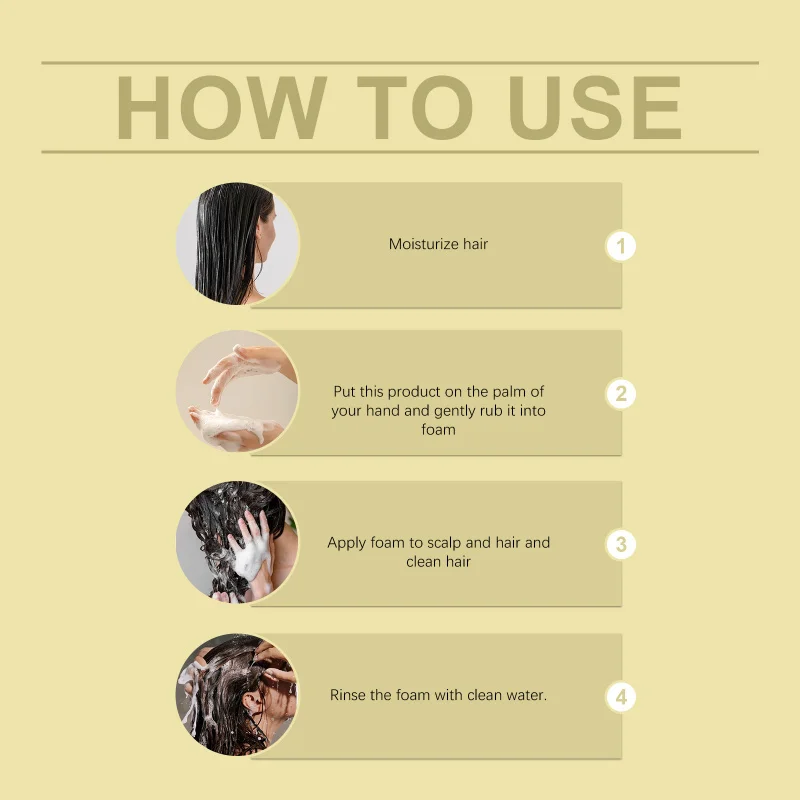 HOW TO USE

Moisturize hair

1

Put this product on the palm of your hand and gently rub it into foam

2

Apply foam to scalp and hair and clean hair

3

Rinse the foam with clean water.

4