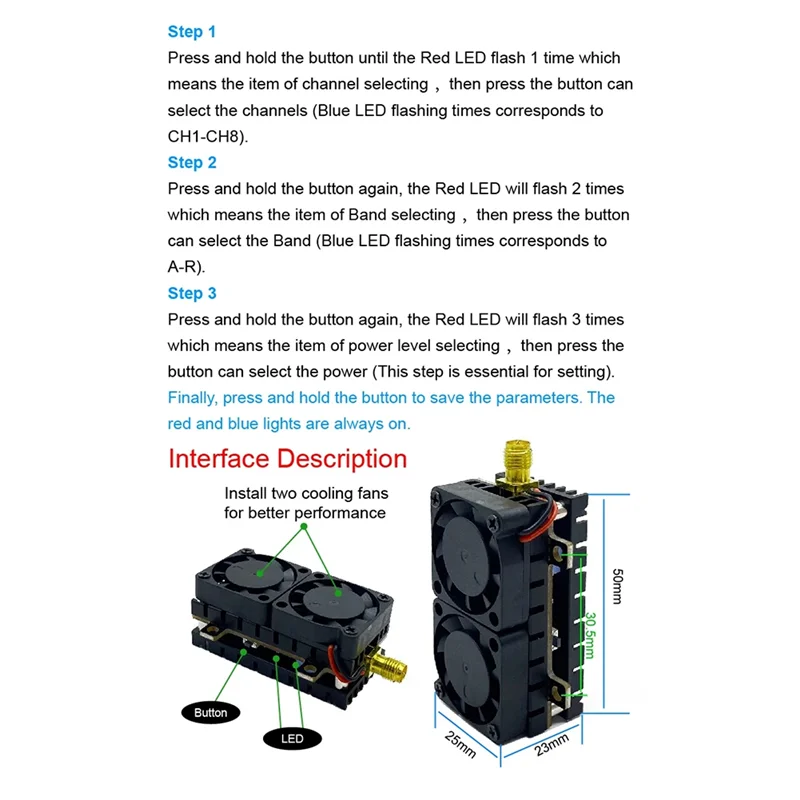 Step 1
Press and hold the button until the Red LED flash 1 time which means the item of channel selecting， then press the button can select the channels (Blue LED flashing times corresponds to CH1-CH8).

Step 2
Press and hold the button again, the Red LED will flash 2 times which means the item of Band selecting， then press the button can select the Band (Blue LED flashing times corresponds to A-R).

Step 3
Press and hold the button again, the Red LED will flash 3 times which means the item of power level selecting， then press the button can select the power (This step is essential for setting).
Finally, press and hold the button to save the parameters. The red and blue lights are always on.

Interface Description

Install two cooling fans for better performance

Button

LED

50mm

30.5mm

25mm

23mm