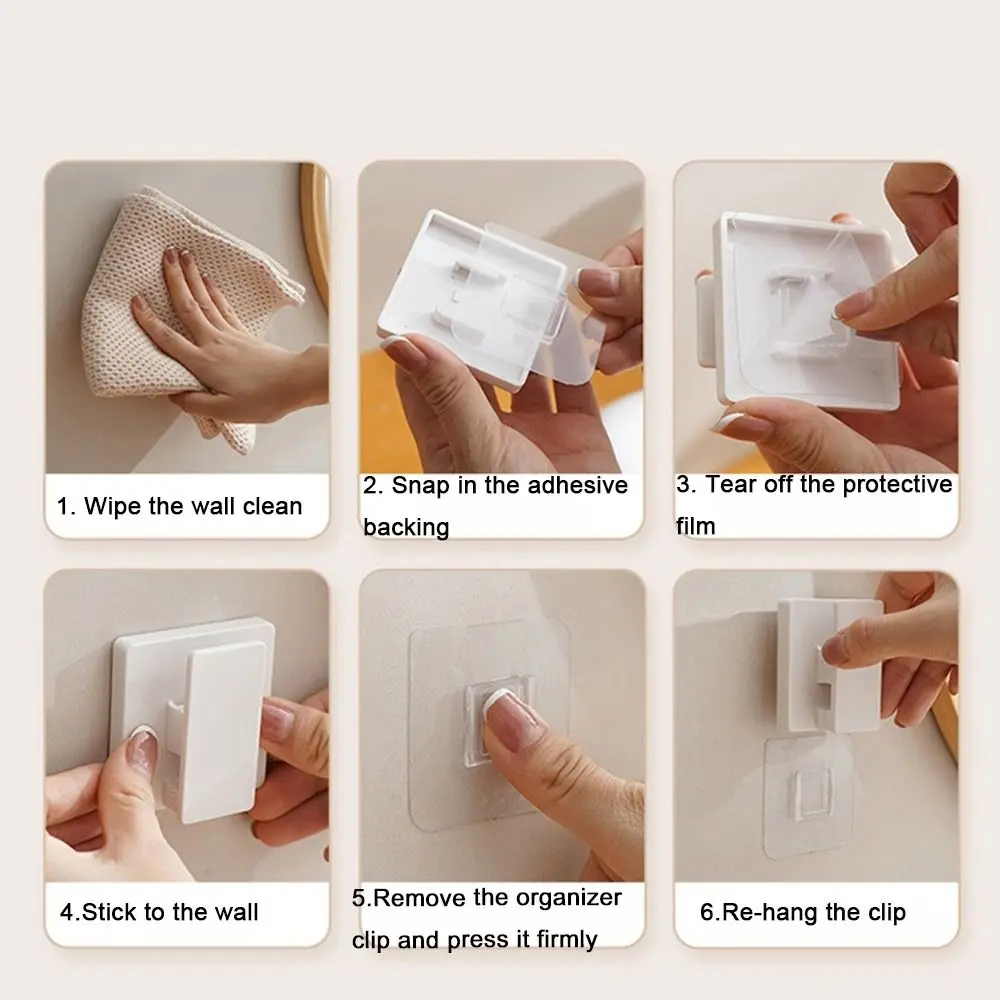 1. Wipe the wall clean

2. Snap in the adhesive backing

3. Tear off the protective film

4.Stick to the wall

5.Remove the organizer clip and press it firmly

6.Re-hang the clip