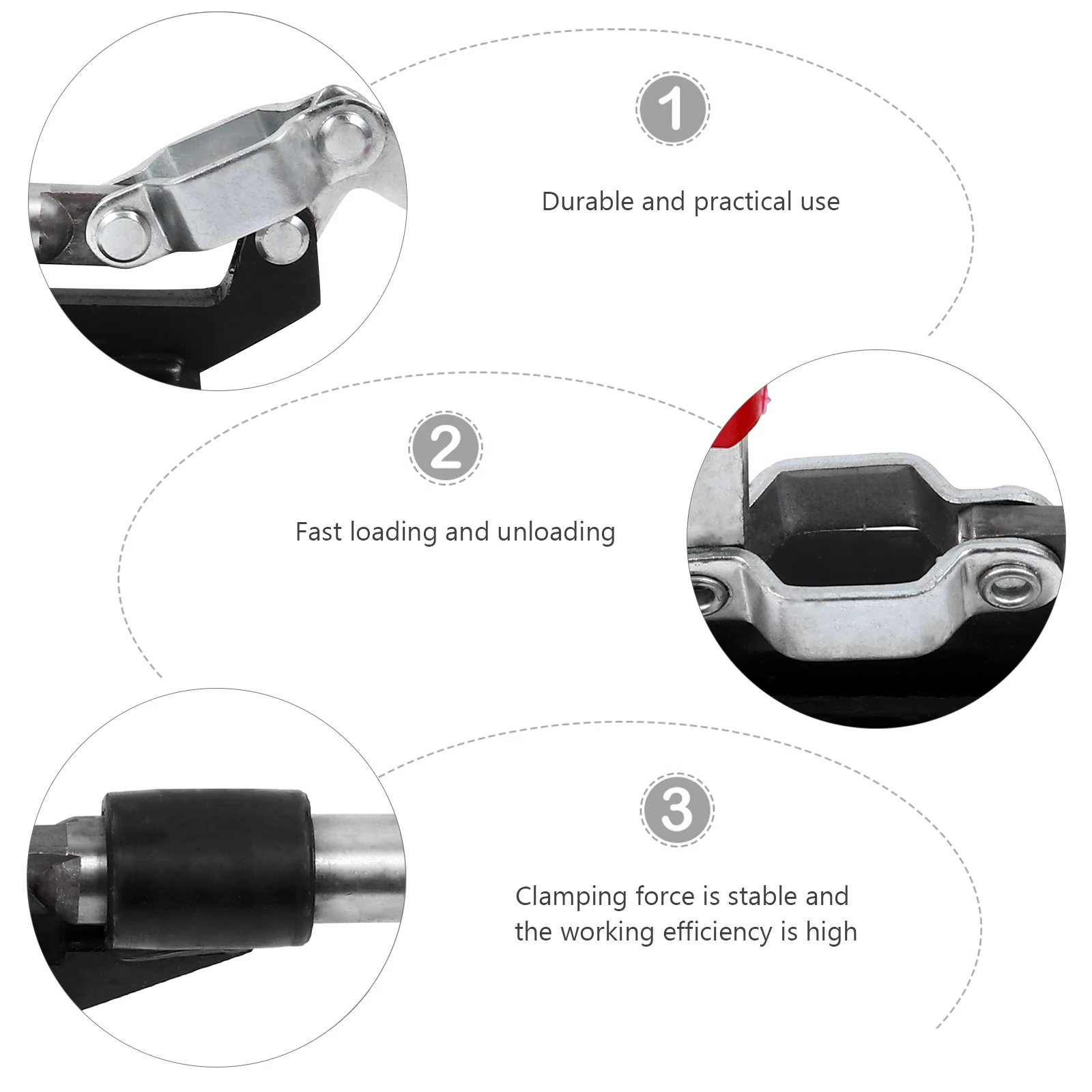 1

Durable and practical use

2

Fast loading and unloading

3

Clamping force is stable and the working efficiency is high