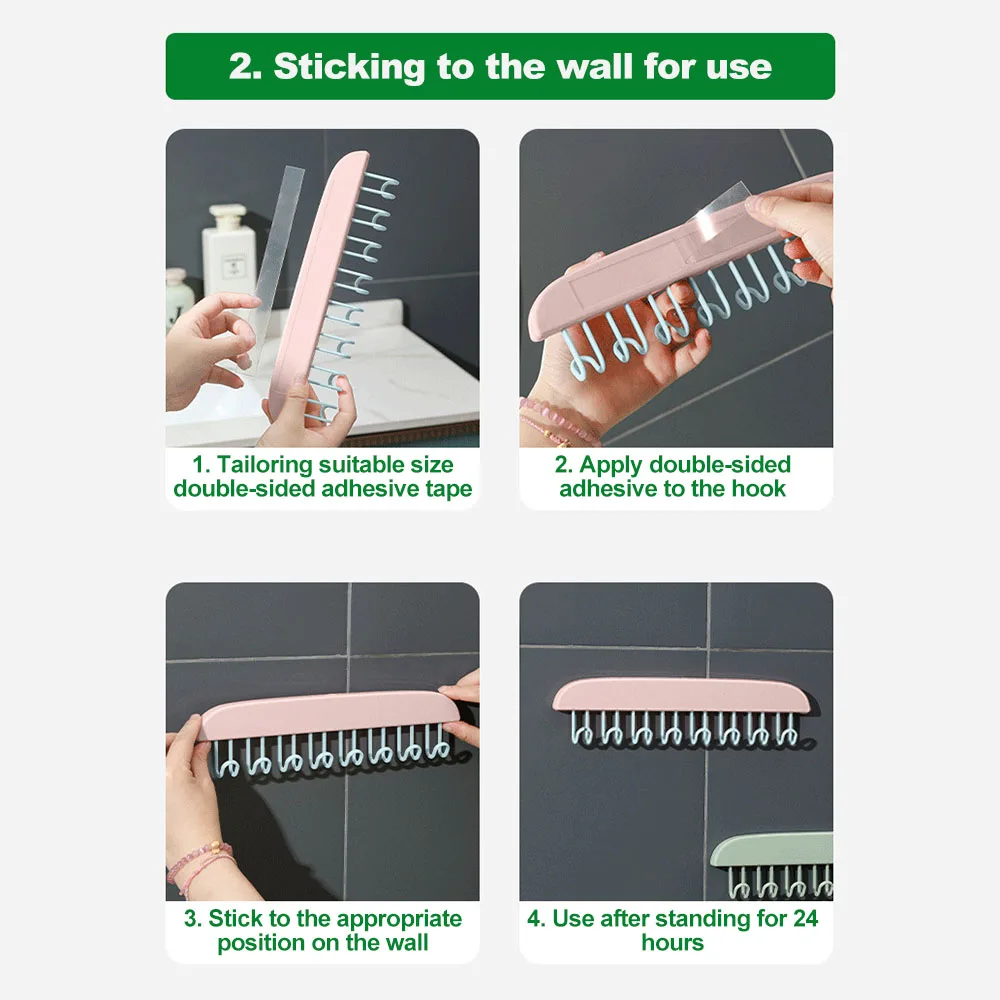 2. Sticking to the wall for use

1. Tailoring suitable size double-sided adhesive tape

2. Apply double-sided adhesive to the hook

3. Stick to the appropriate position on the wall

4. Use after standing for 24 hours