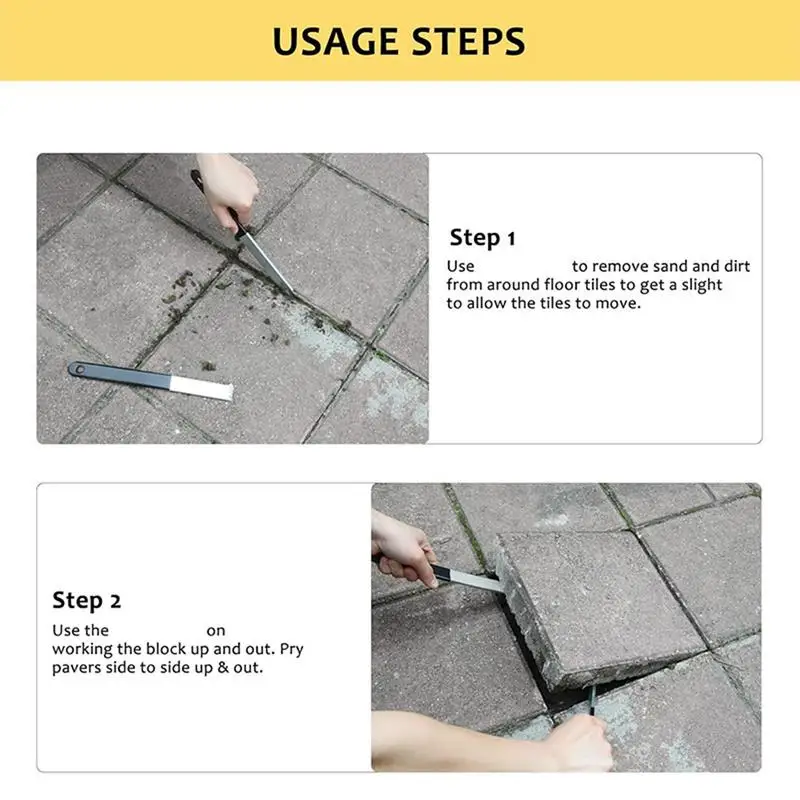 USAGE STEPS

Step 1

Use to remove sand and dirt from around floor tiles to get a slight to allow the tiles to move.

Step 2

Use the on working the block up and out. Pry pavers side to side up & out.