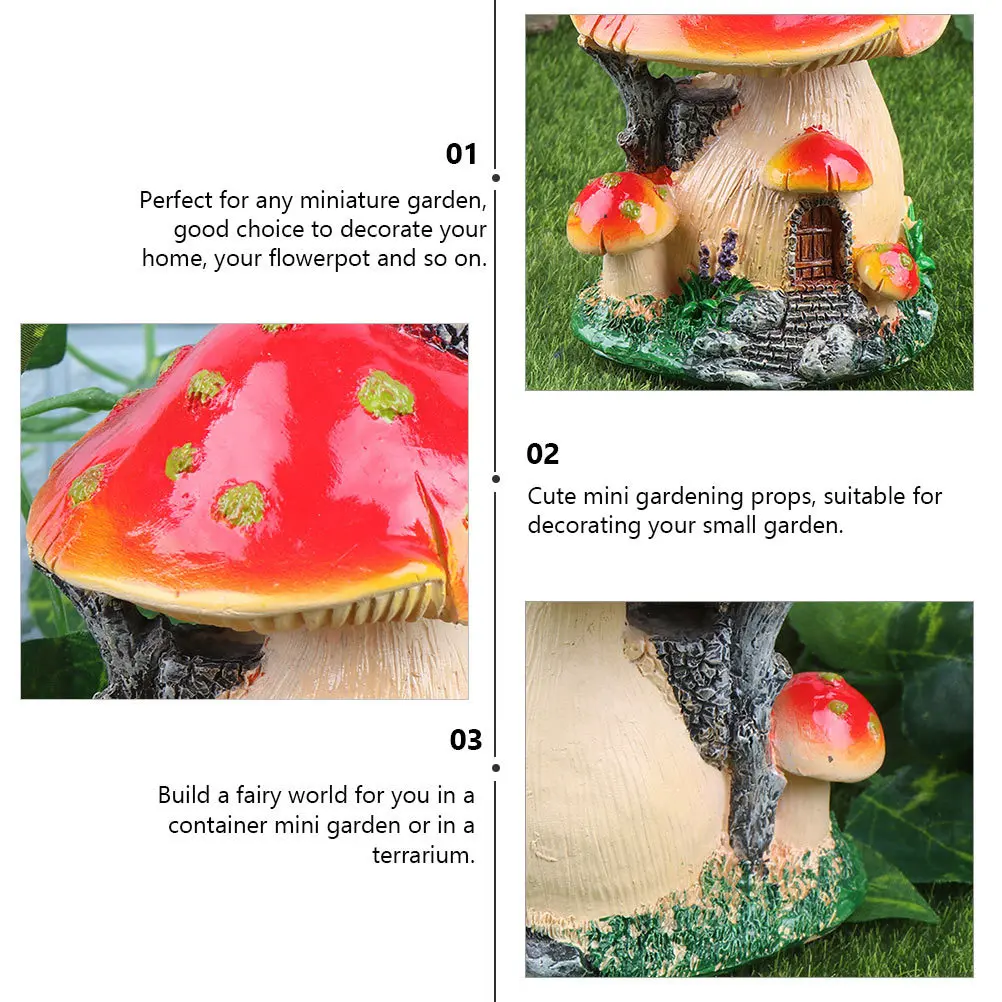 01

Perfect for any miniature garden, good choice to decorate your home, your flowerpot and so on.

02

Cute mini gardening props, suitable for decorating your small garden.

03

Build a fairy world for you in a container mini garden or in a terrarium.