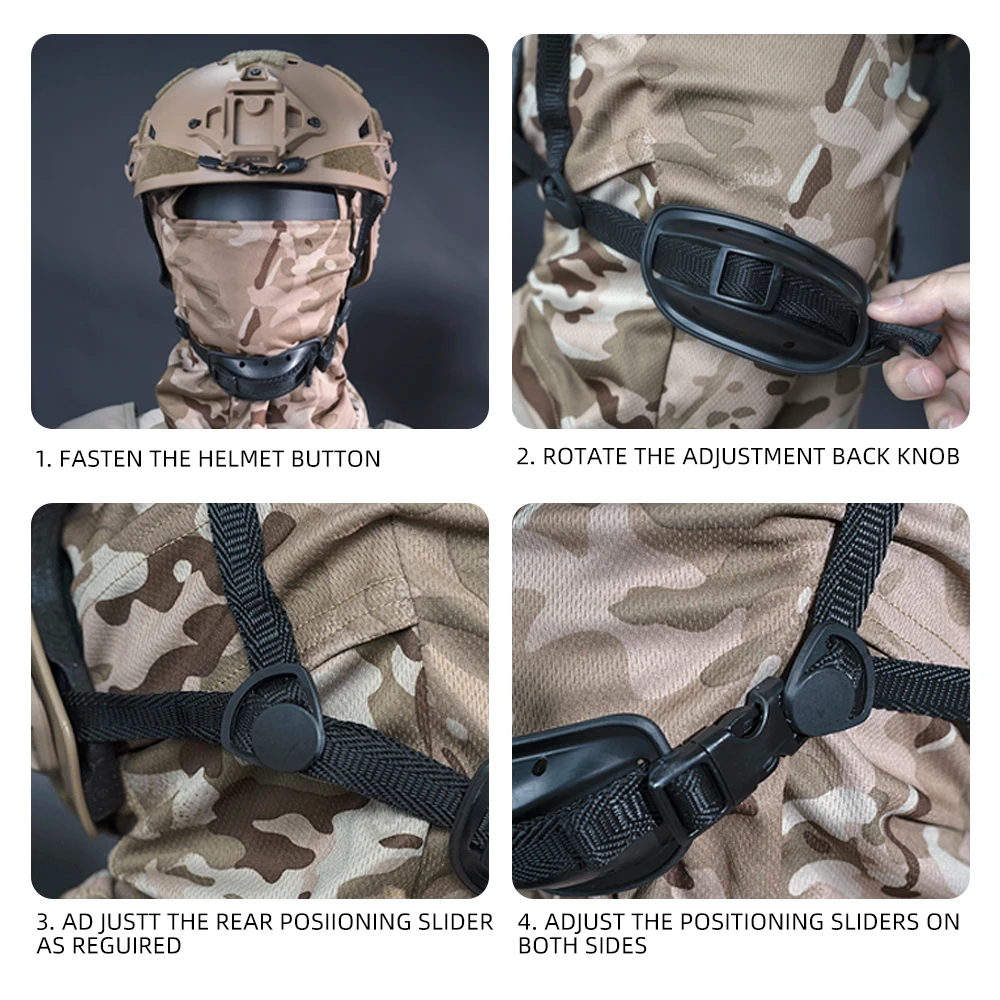 1. FASTEN THE HELMET BUTTON

2. ROTATE THE ADJUSTMENT BACK KNOB

3. AD JUSTT THE REAR POSIIONING SLIDER AS REGUIRED

4. ADJUST THE POSITIONING SLIDERS ON BOTH SIDES