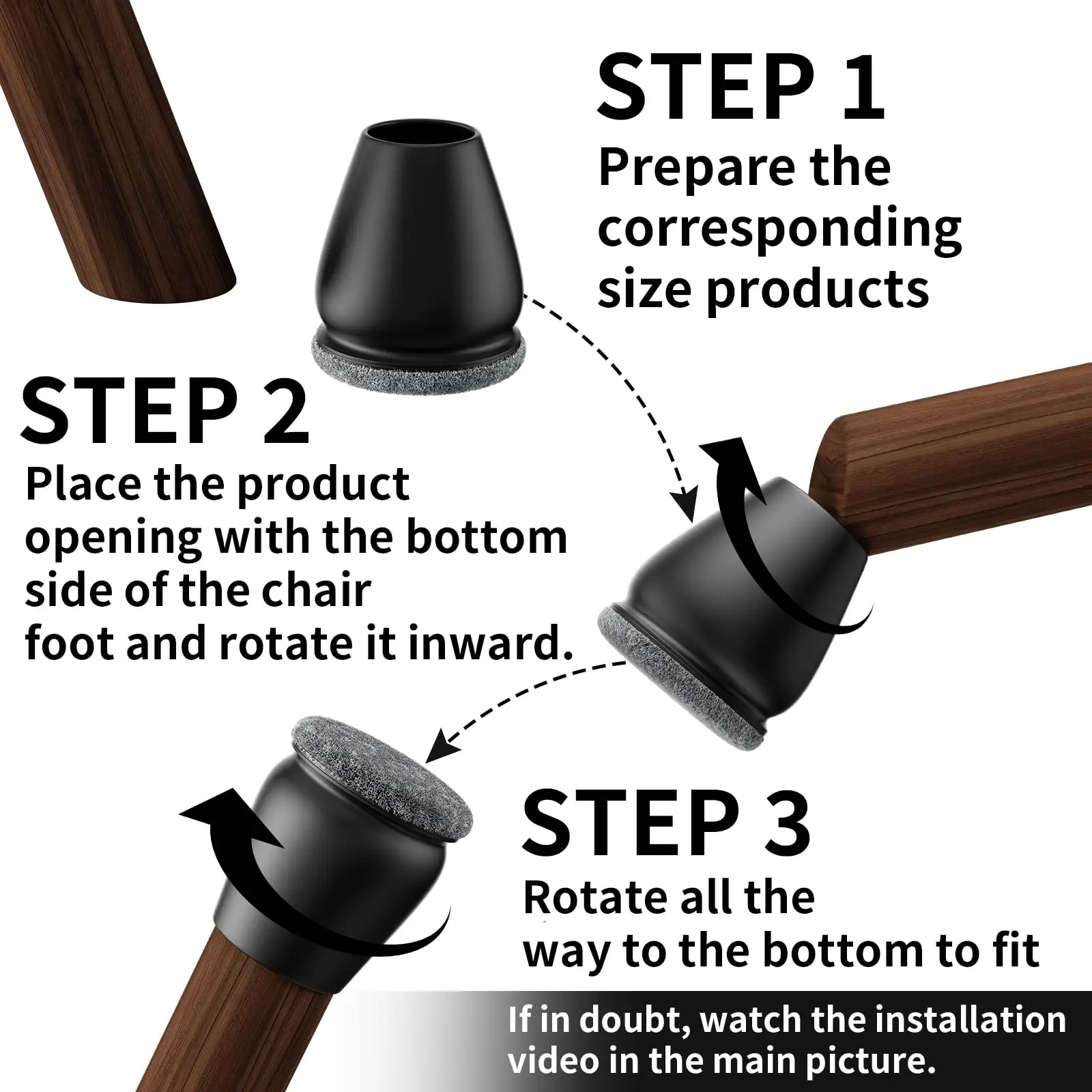 STEP 1
Prepare the corresponding size products

STEP 2
Place the product opening with the bottom side of the chair foot and rotate it inward.

STEP 3
Rotate all the way to the bottom to fit

If in doubt, watch the installation video in the main picture.