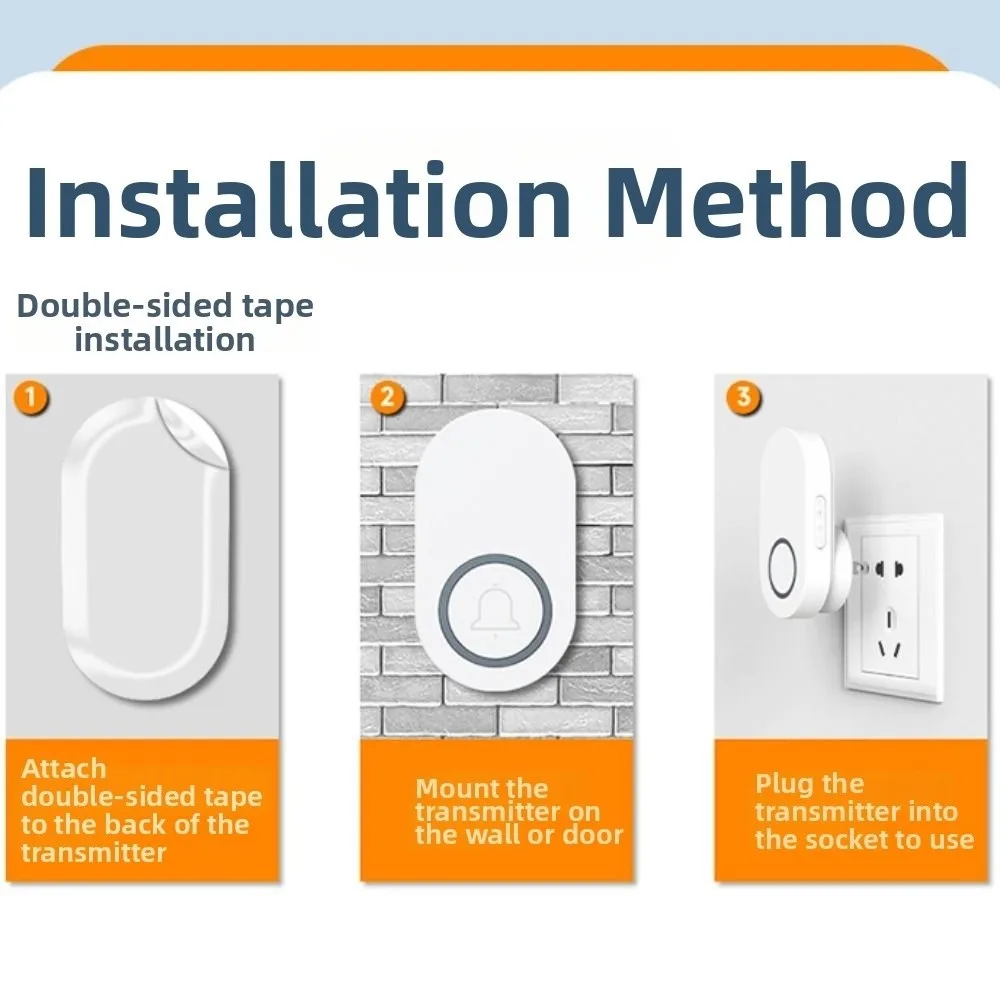 Installation Method

Double-sided tape installation

1

Attach double-sided tape to the back of the transmitter

2

Mount the transmitter on the wall or door

3

Plug the transmitter into the socket to use