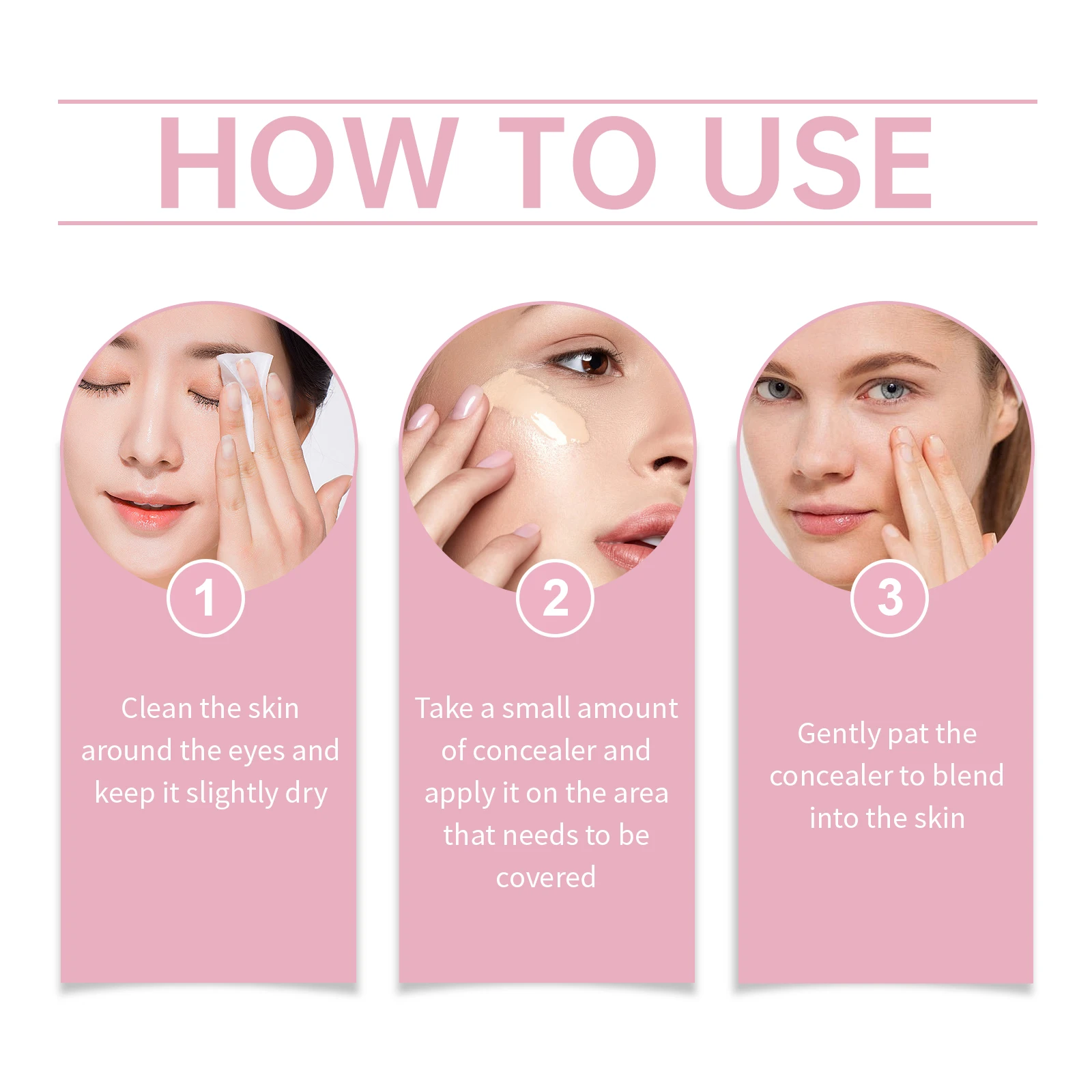 HOW TO USE

1

Clean the skin around the eyes and keep it slightly dry

2

Take a small amount of concealer and apply it on the area that needs to be covered

3

Gently pat the concealer to blend into the skin