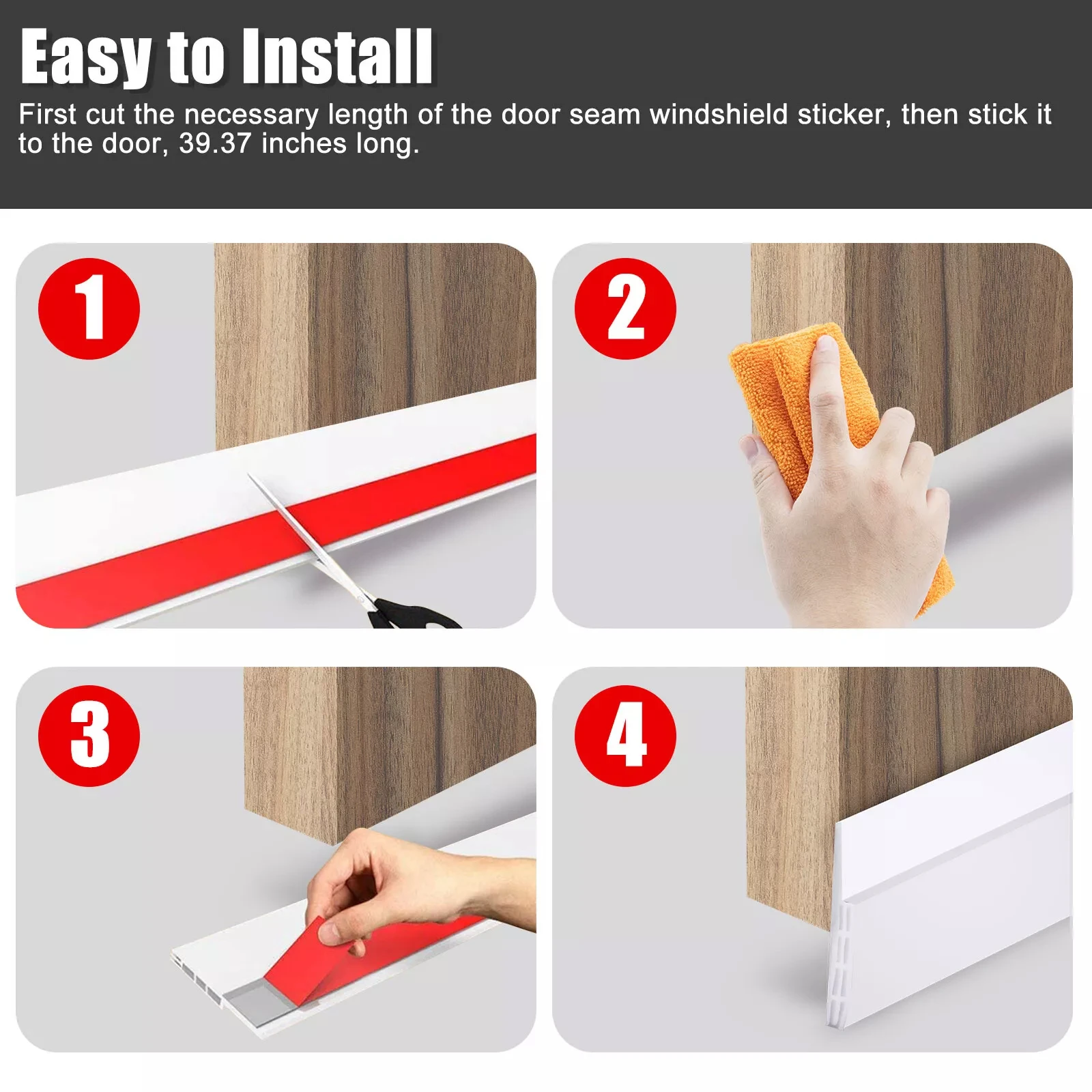 Easy to Install
First cut the necessary length of the door seam windshield sticker, then stick it to the door, 39.37 inches long.

1

2

3

4